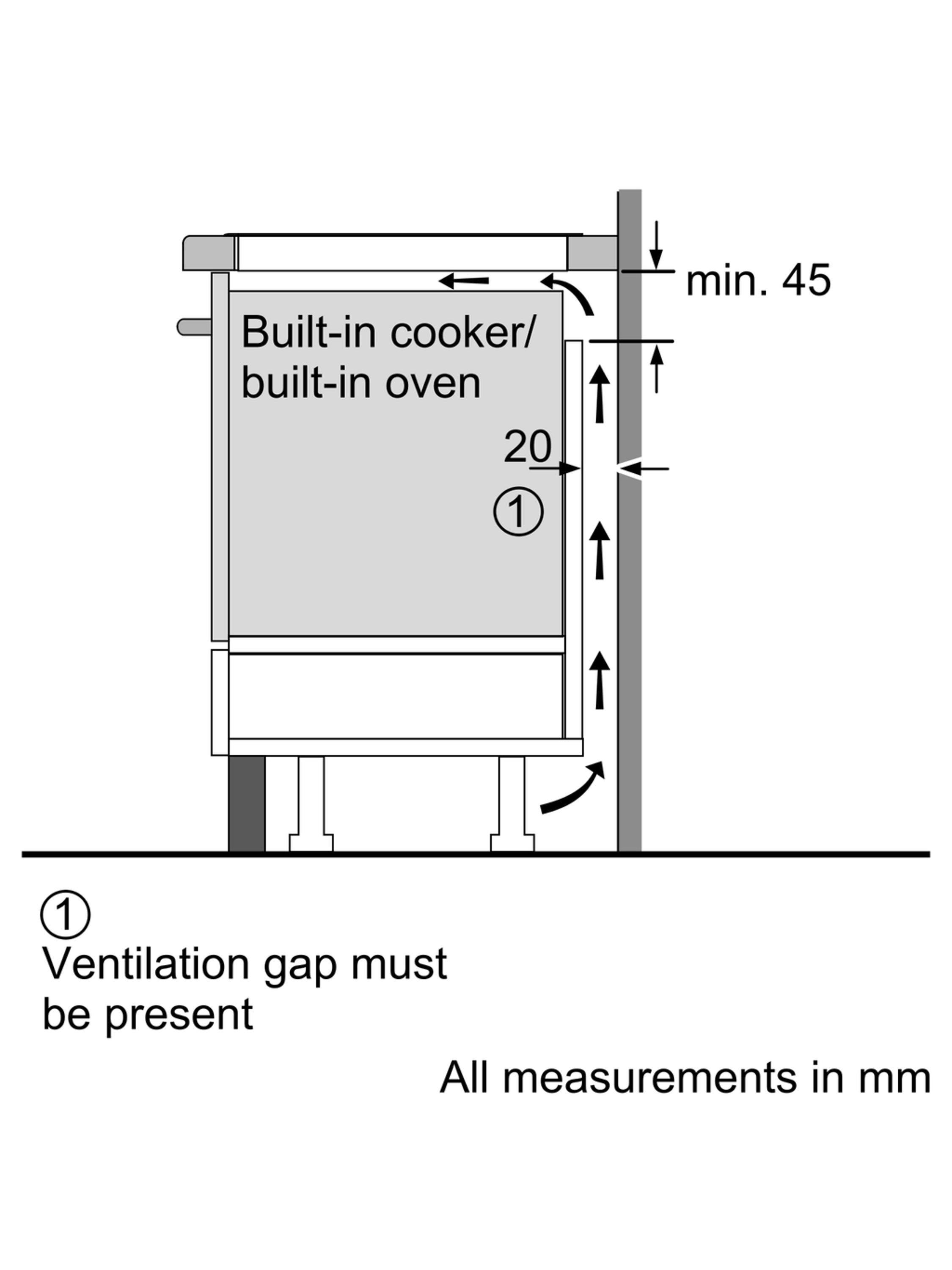 min. 45

Built-in cooker/ built-in oven

20

①

①
Ventilation gap must be present

All measurements in mm