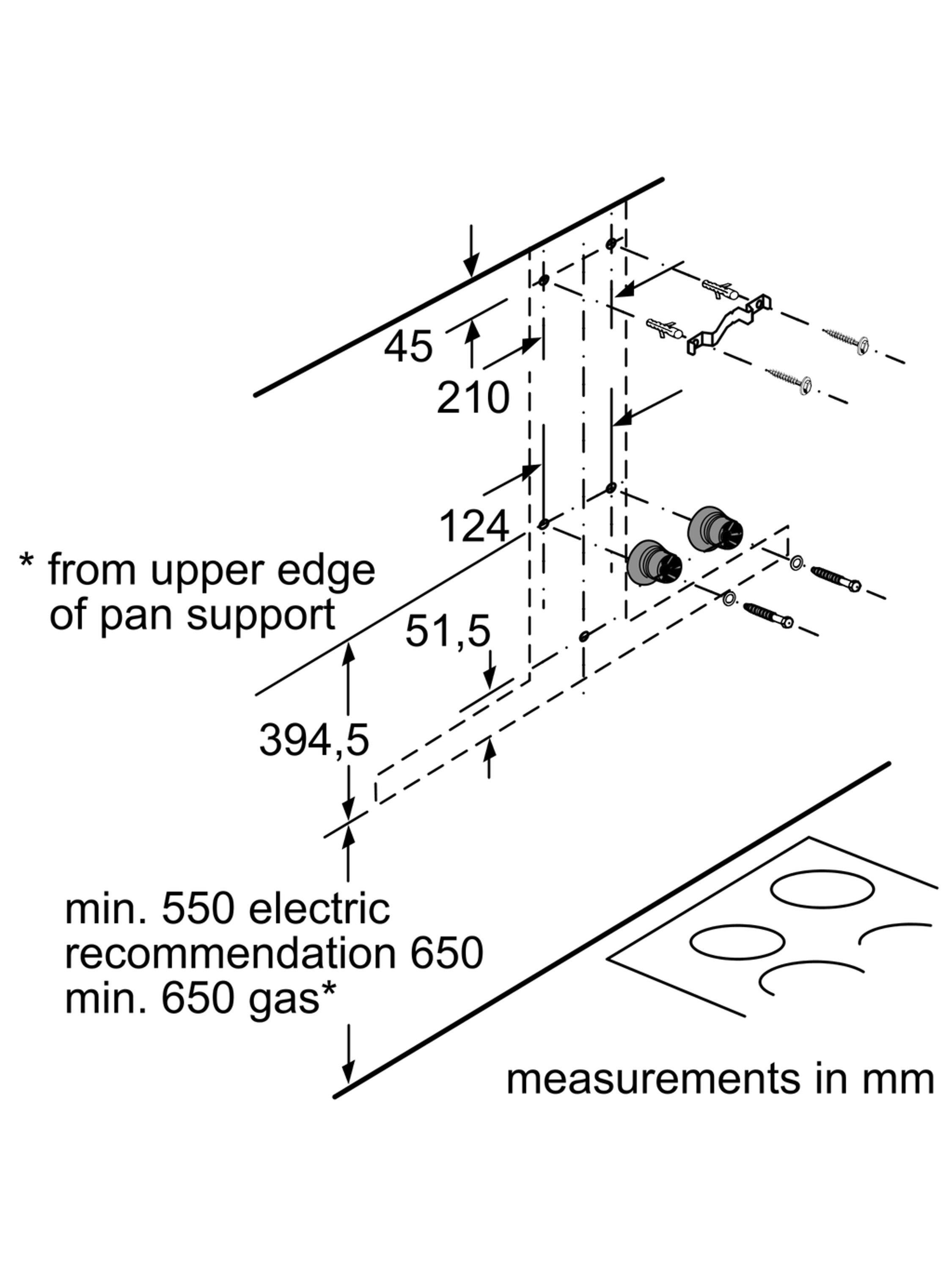 45

210

124

* from upper edge of pan support

51,5

394,5

min. 550 electric
recommendation 650
min. 650 gas*

measurements in mm