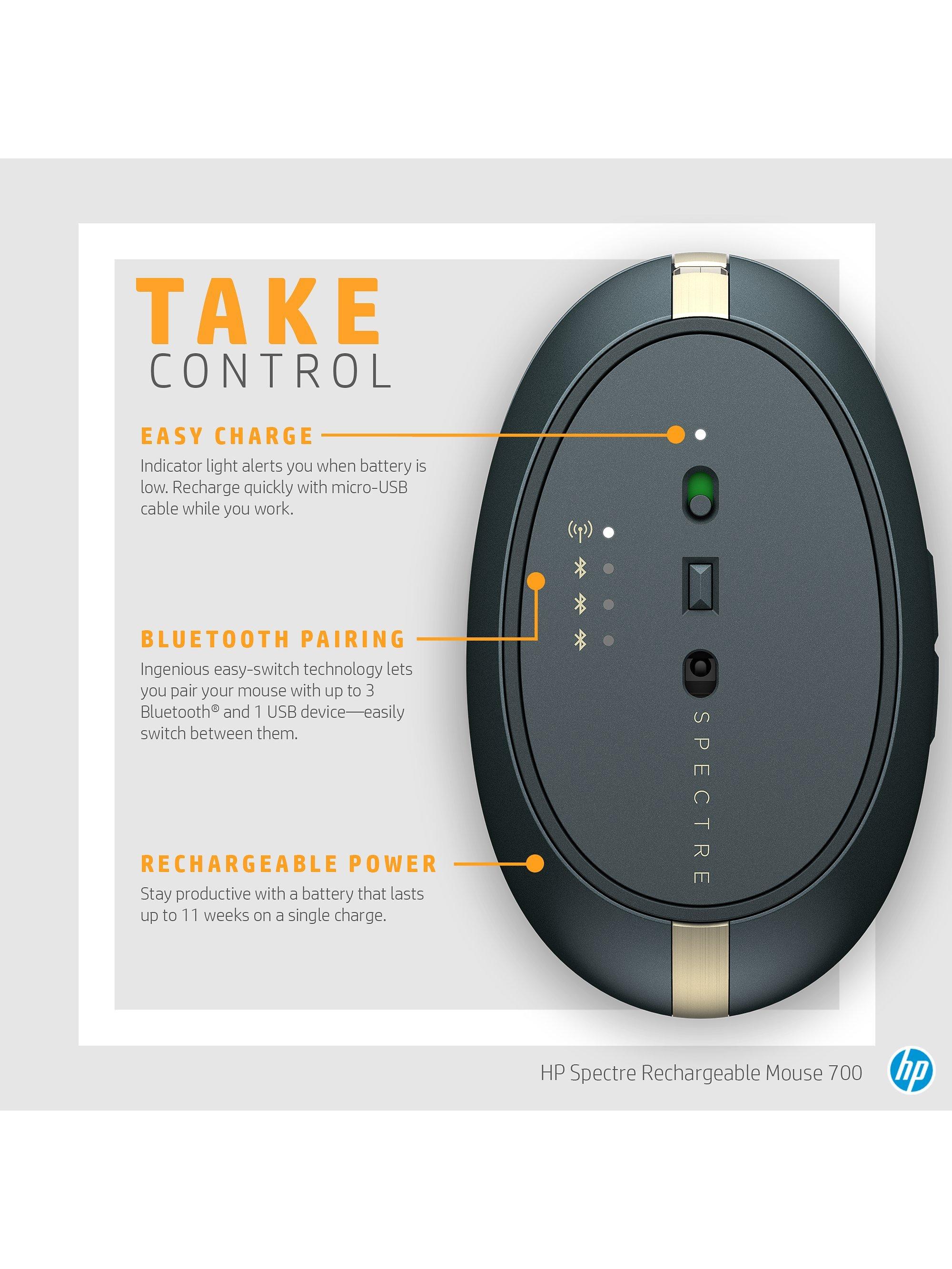 TAKE
CONTROL

EASY CHARGE
Indicator light alerts you when battery is low. Recharge quickly with micro-USB cable while you work.

BLUETOOTH PAIRING
Ingenious easy-switch technology lets you pair your mouse with up to 3 Bluetooth® and 1 USB device—easily switch between them.

RECHARGEABLE POWER
Stay productive with a battery that lasts up to 11 weeks on a single charge.

SPECTRE

HP Spectre Rechargeable Mouse 700

hp