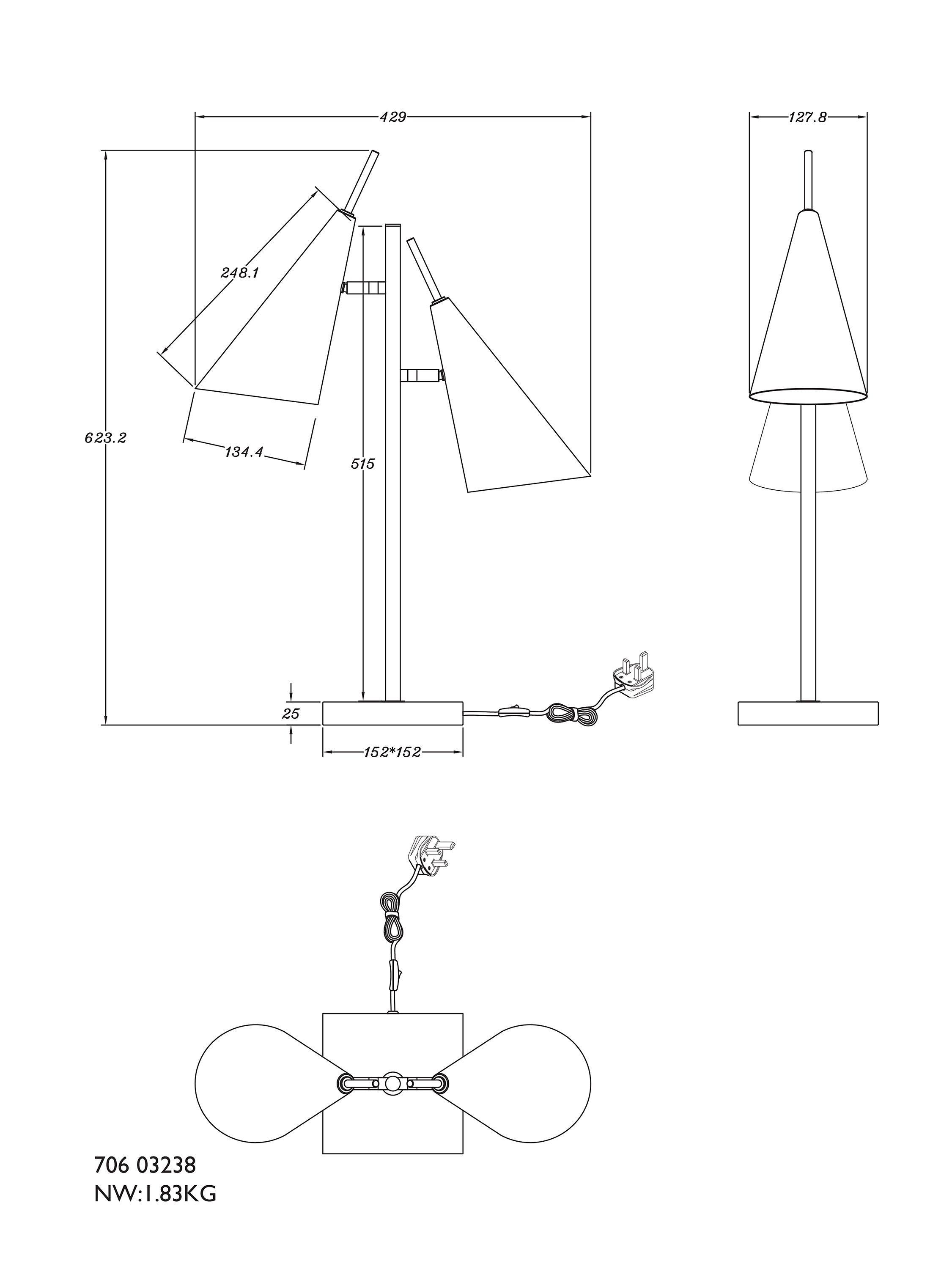 429

127.8

248.1

623.2

134.4

515

25

152*152

706 03238
NW:1.83KG