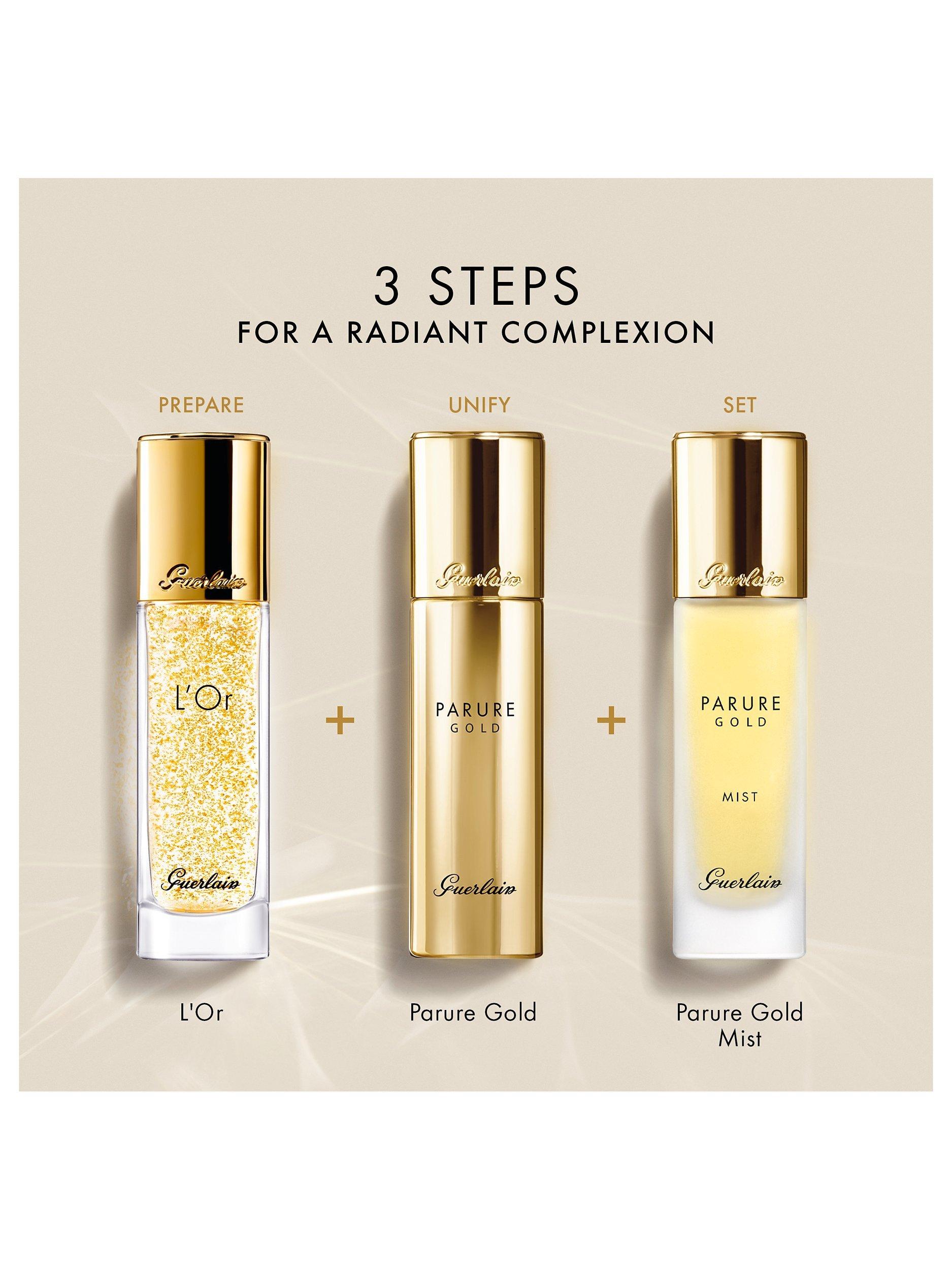 3 STEPS
FOR A RADIANT COMPLEXION

PREPARE

Guerlain

L'Or

Guerlain

L'Or

+

UNIFY

Guerlain

PARURE
GOLD

Guerlain

Parure Gold

+

SET

Guerlain

PARURE
GOLD

MIST

Guerlain

Parure Gold Mist