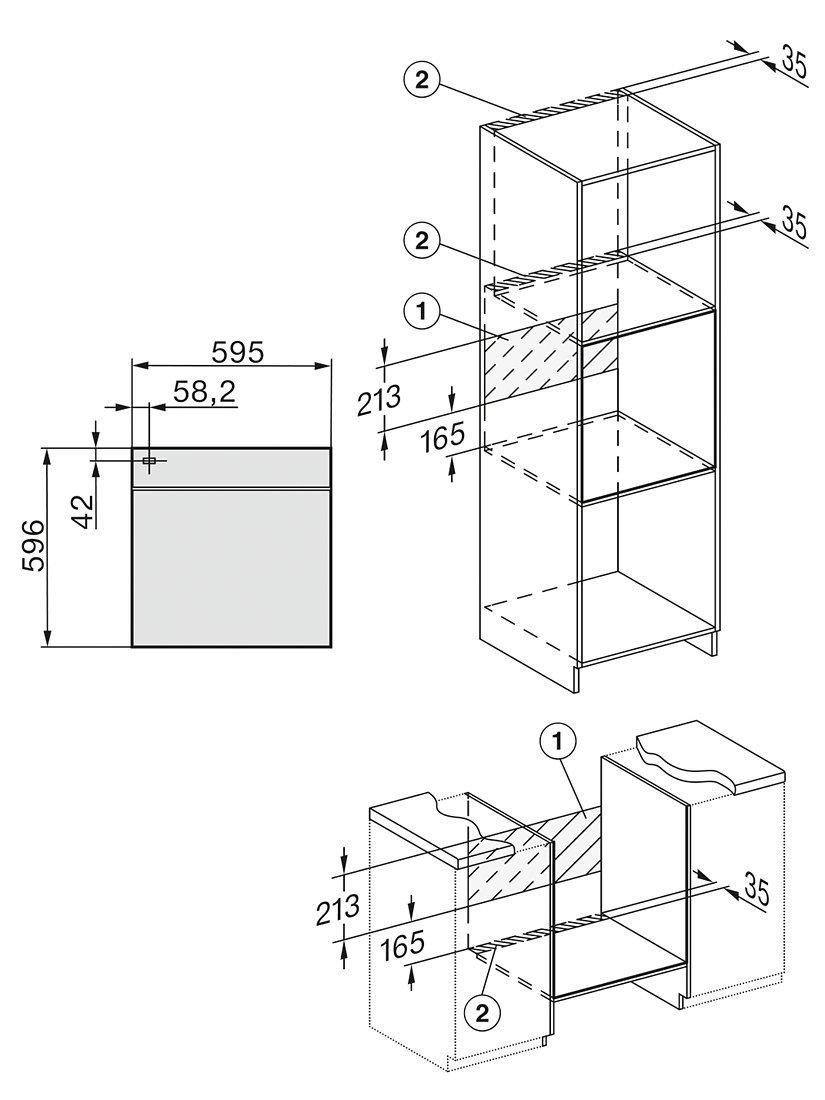 595
58,2
42
596
2
35
2
35
1
213
165
1
213
165
35
2