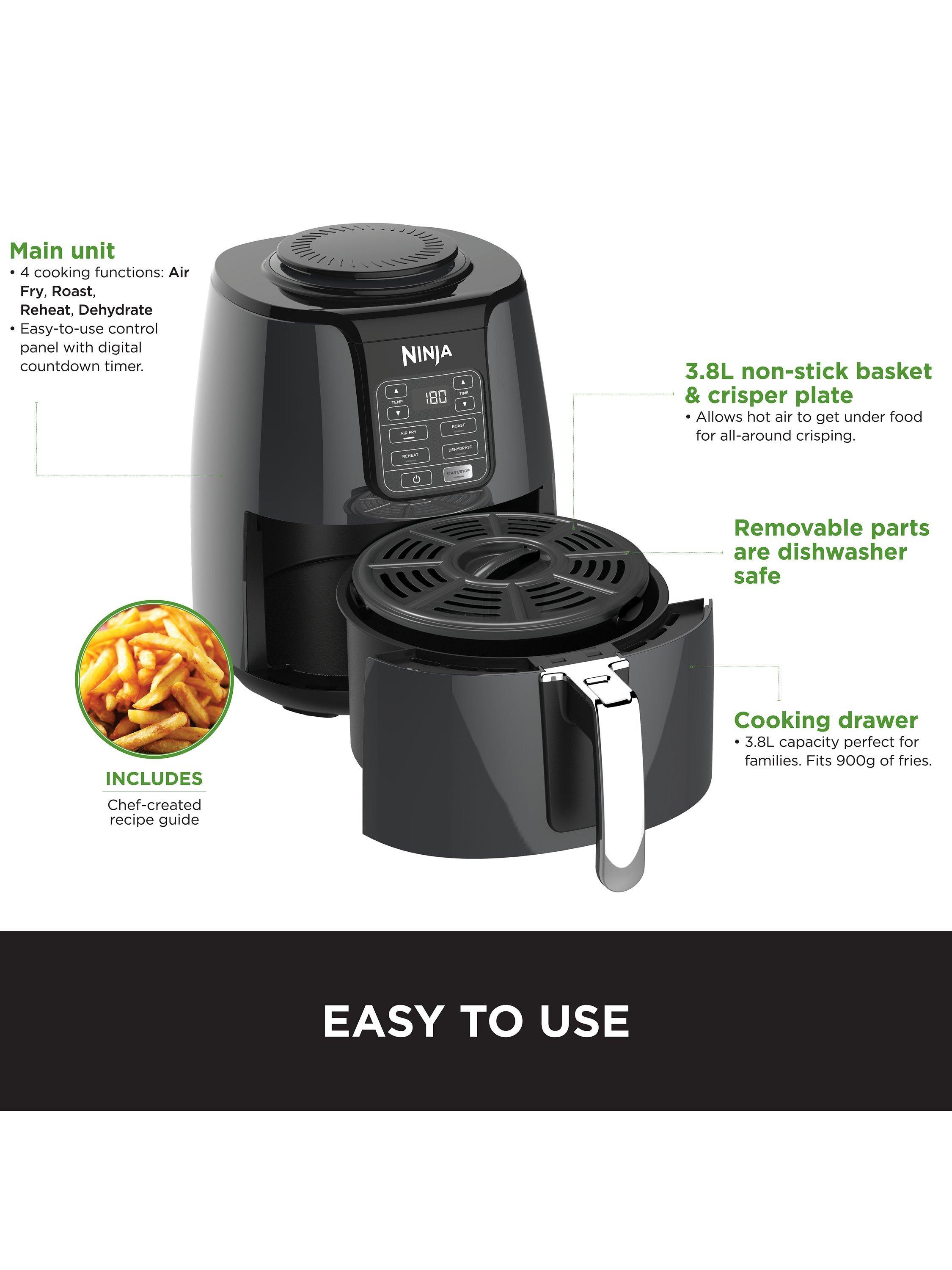 Main unit
• 4 cooking functions: Air Fry, Roast, Reheat, Dehydrate
• Easy-to-use control panel with digital countdown timer.

NINJA

TEMP
180
TIME
AIR FRY
ROAST
REHEAT
DEHYDRATE
START/STOP

3.8L non-stick basket & crisper plate
• Allows hot air to get under food for all-around crisping.

Removable parts are dishwasher safe

Cooking drawer
• 3.8L capacity perfect for families. Fits 900g of fries.

INCLUDES
Chef-created recipe guide

EASY TO USE