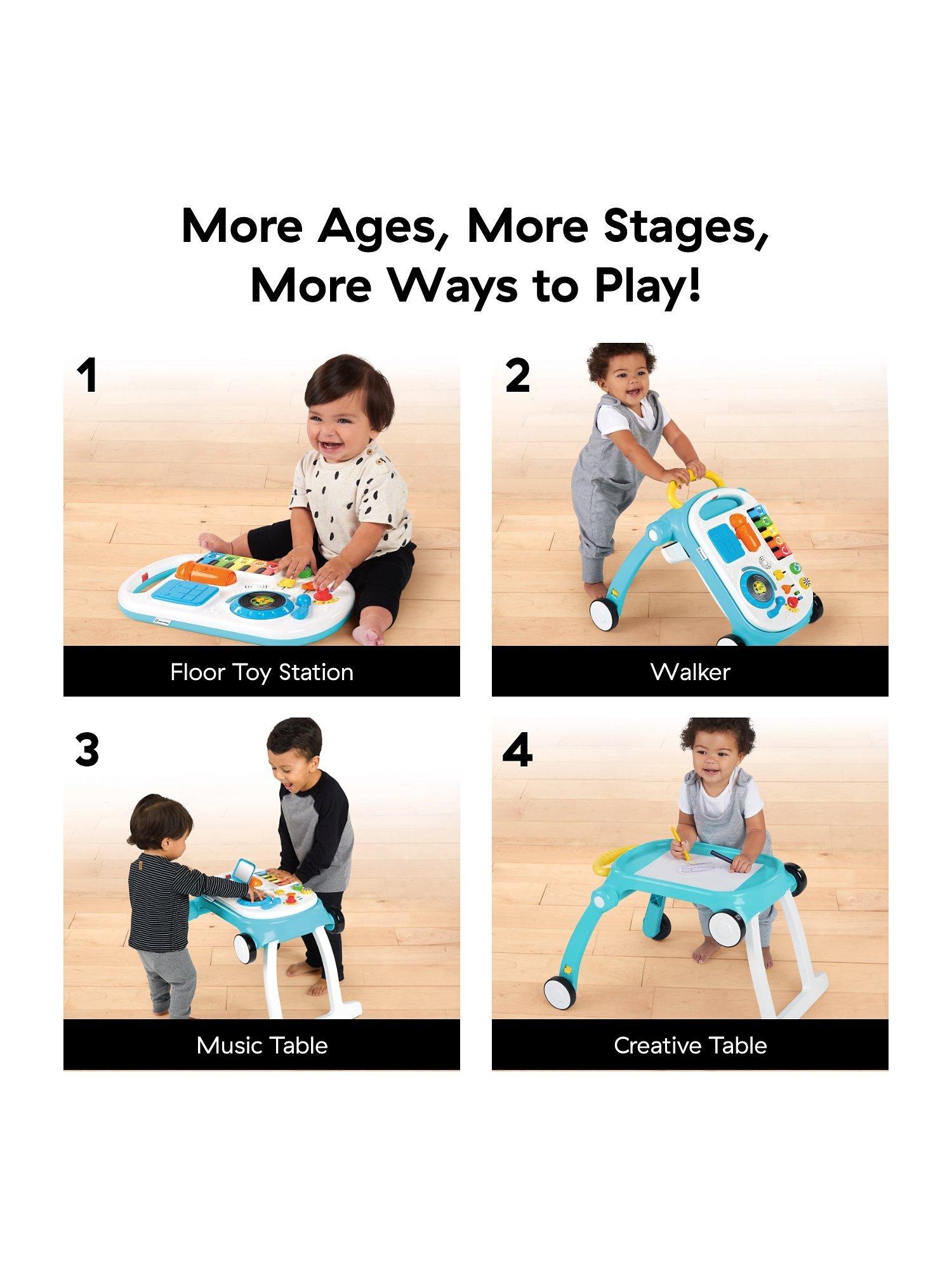 More Ages, More Stages, More Ways to Play!

1

Floor Toy Station

2

Walker

3

Music Table

4

Creative Table