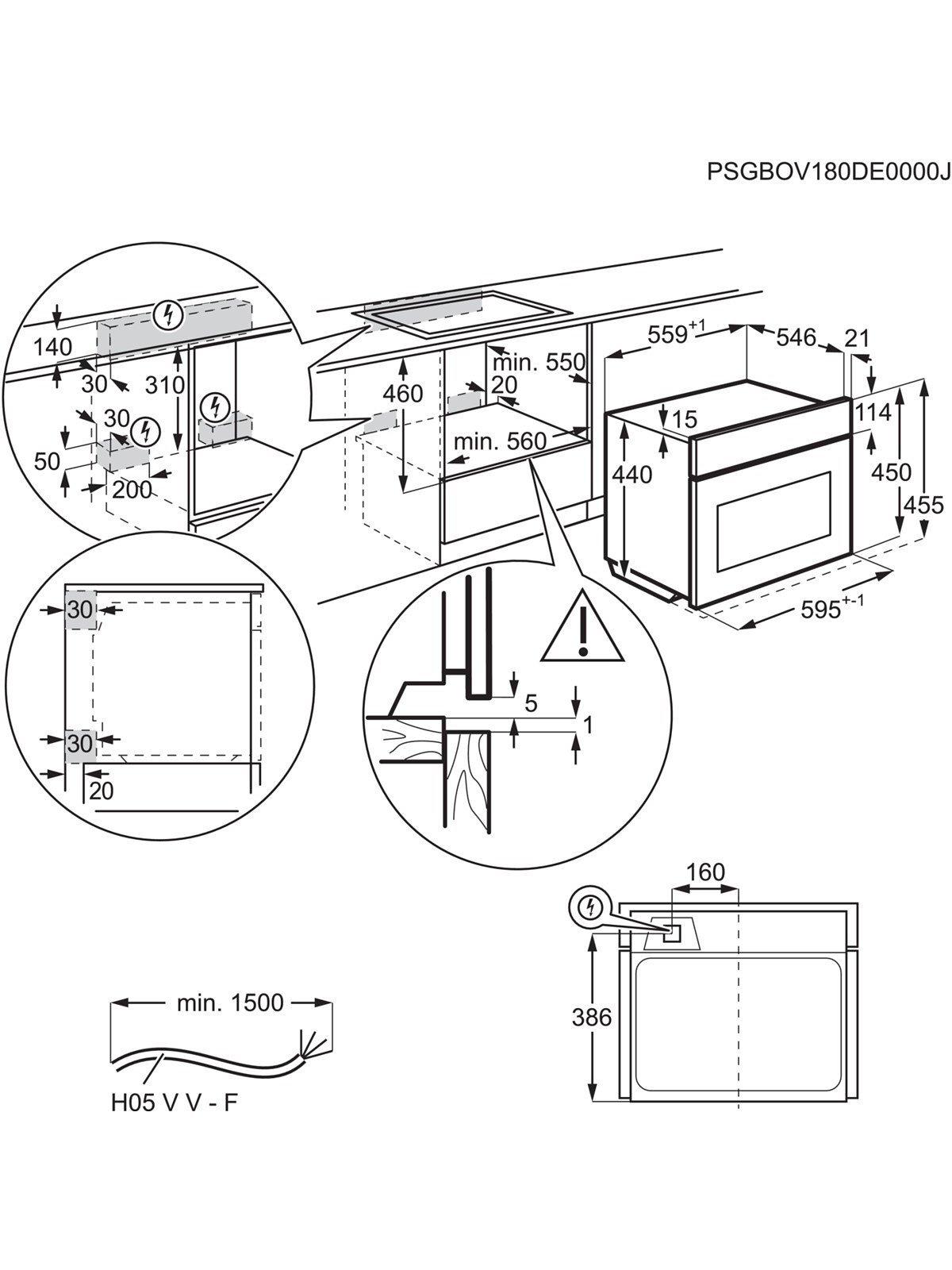 PSGBOV180DE0000J

140
30
310
30
50
200

460
min. 550
20
min. 560

$559^{+1}$
546
21
15
114
440
450
455
$595^{+-1}$

30
30
20

5
1

160
386

min. 1500
H05 V V - F