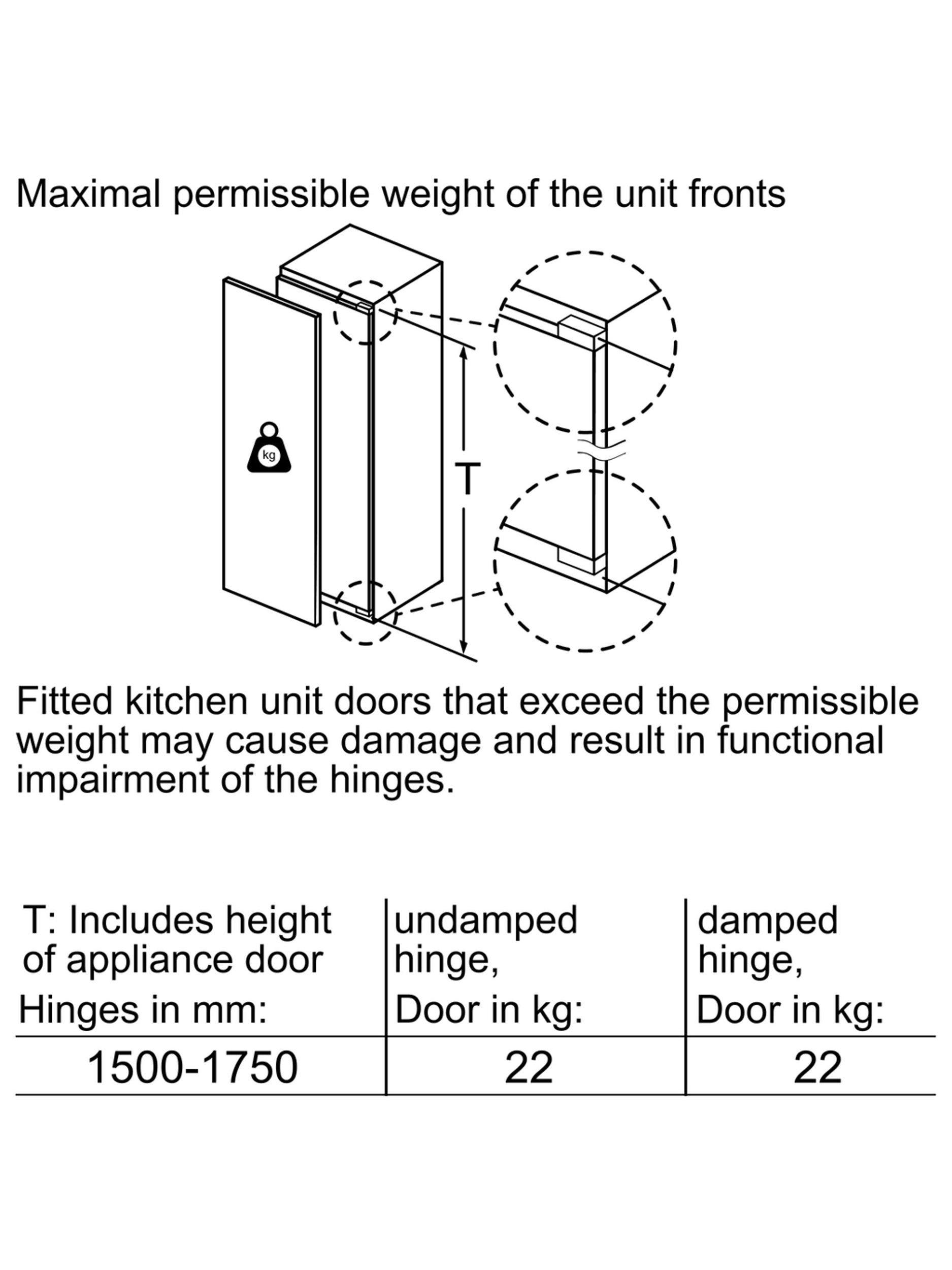 Maximal permissible weight of the unit fronts

kg

T

Fitted kitchen unit doors that exceed the permissible weight may cause damage and result in functional impairment of the hinges.

| T: Includes height of appliance door Hinges in mm: | undamped hinge, Door in kg: | damped hinge, Door in kg: |
|---|---|---|
| 1500-1750 | 22 | 22 |