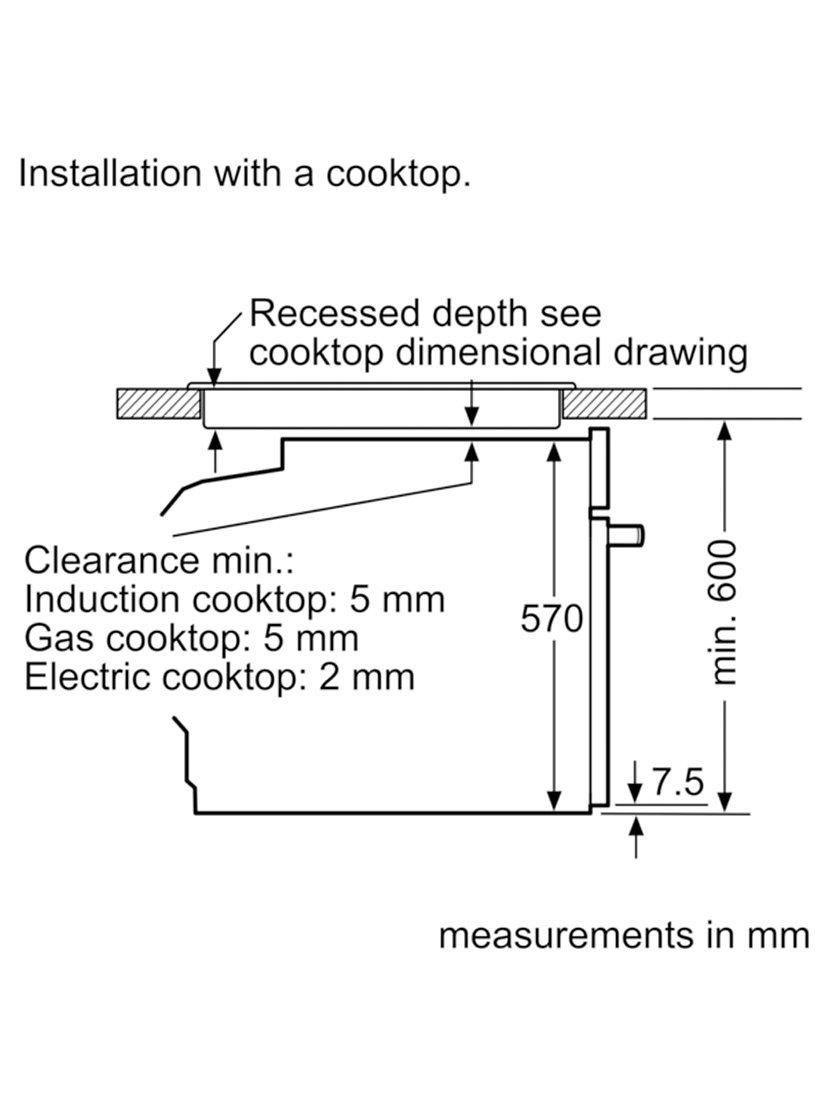 Installation with a cooktop.

Recessed depth see cooktop dimensional drawing

Clearance min.:
Induction cooktop: 5 mm
Gas cooktop: 5 mm
Electric cooktop: 2 mm

570

min. 600

7.5

measurements in mm