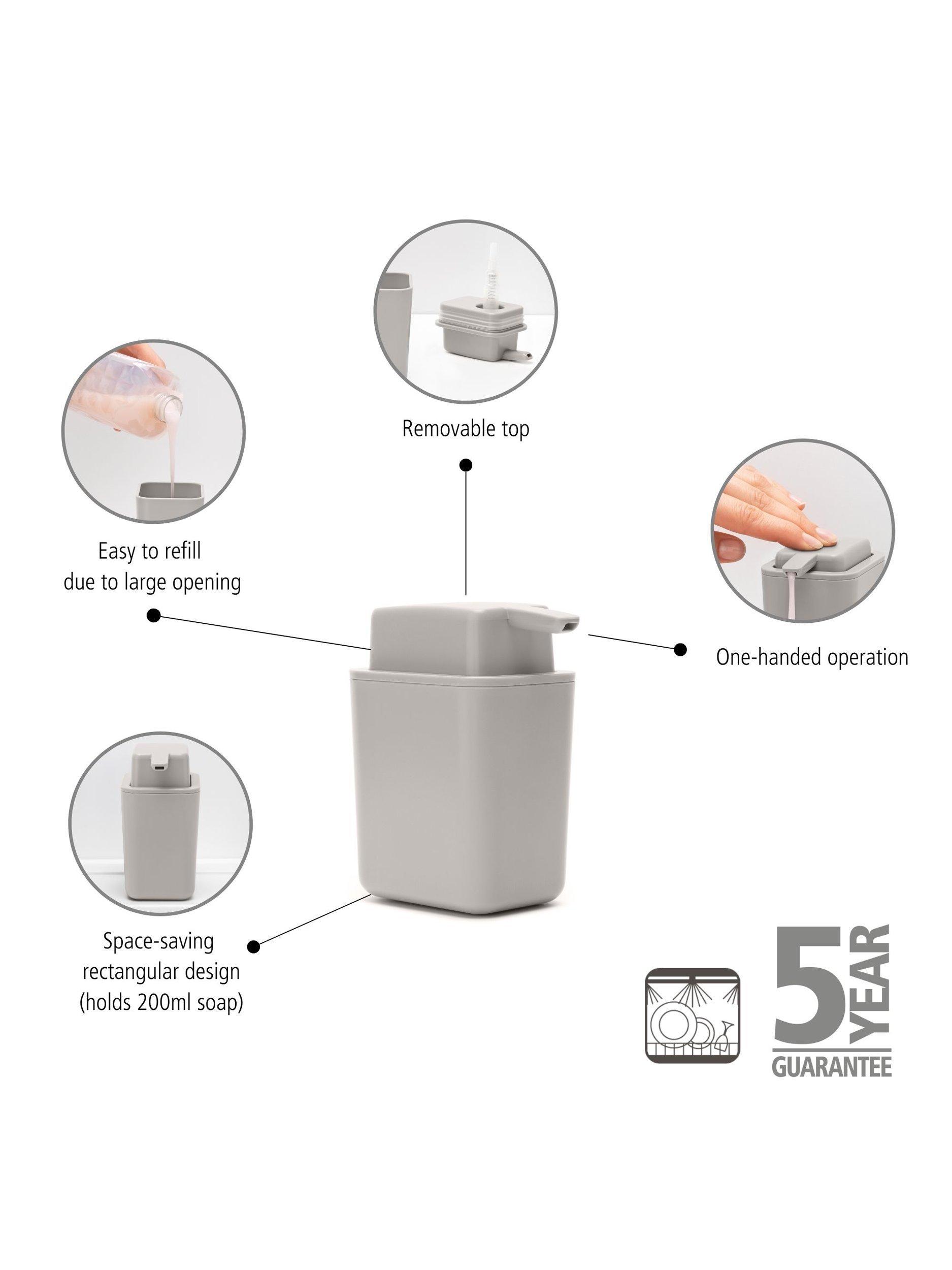 Removable top

Easy to refill
due to large opening

One-handed operation

Space-saving
rectangular design
(holds 200ml soap)

5 YEAR
GUARANTEE