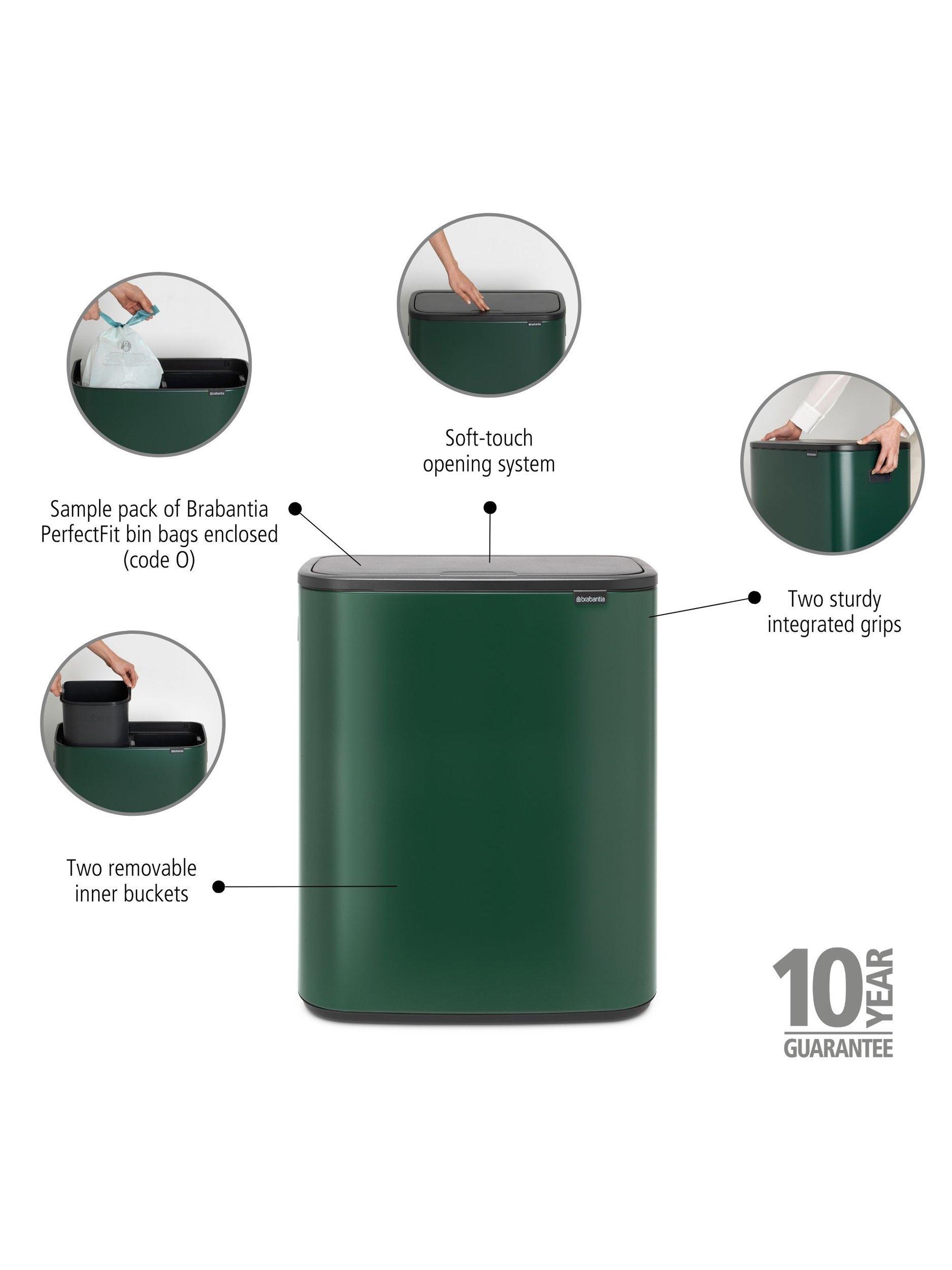 Soft-touch opening system

Sample pack of Brabantia PerfectFit bin bags enclosed (code O)

brabantia

Two sturdy integrated grips

Two removable inner buckets

10 YEAR GUARANTEE