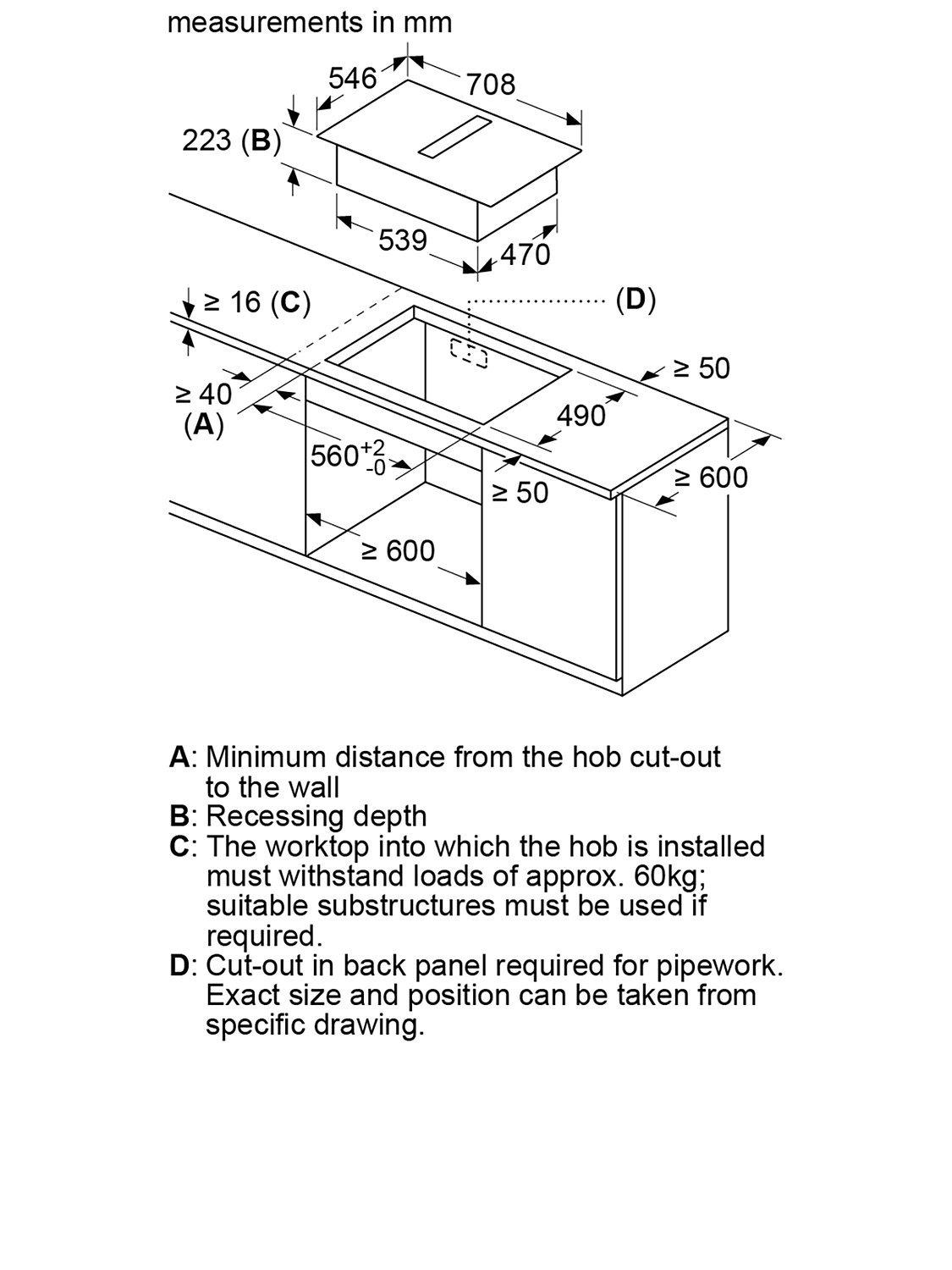 measurements in mm

546
708
223 (B)
539
470
≥ 16 (C)
(D)
≥ 50
≥ 40
(A)
490
$560^{+2}_{-0}$
≥ 50
≥ 600
≥ 600

A: Minimum distance from the hob cut-out to the wall
B: Recessing depth
C: The worktop into which the hob is installed must withstand loads of approx. 60kg; suitable substructures must be used if required.
D: Cut-out in back panel required for pipework. Exact size and position can be taken from specific drawing.