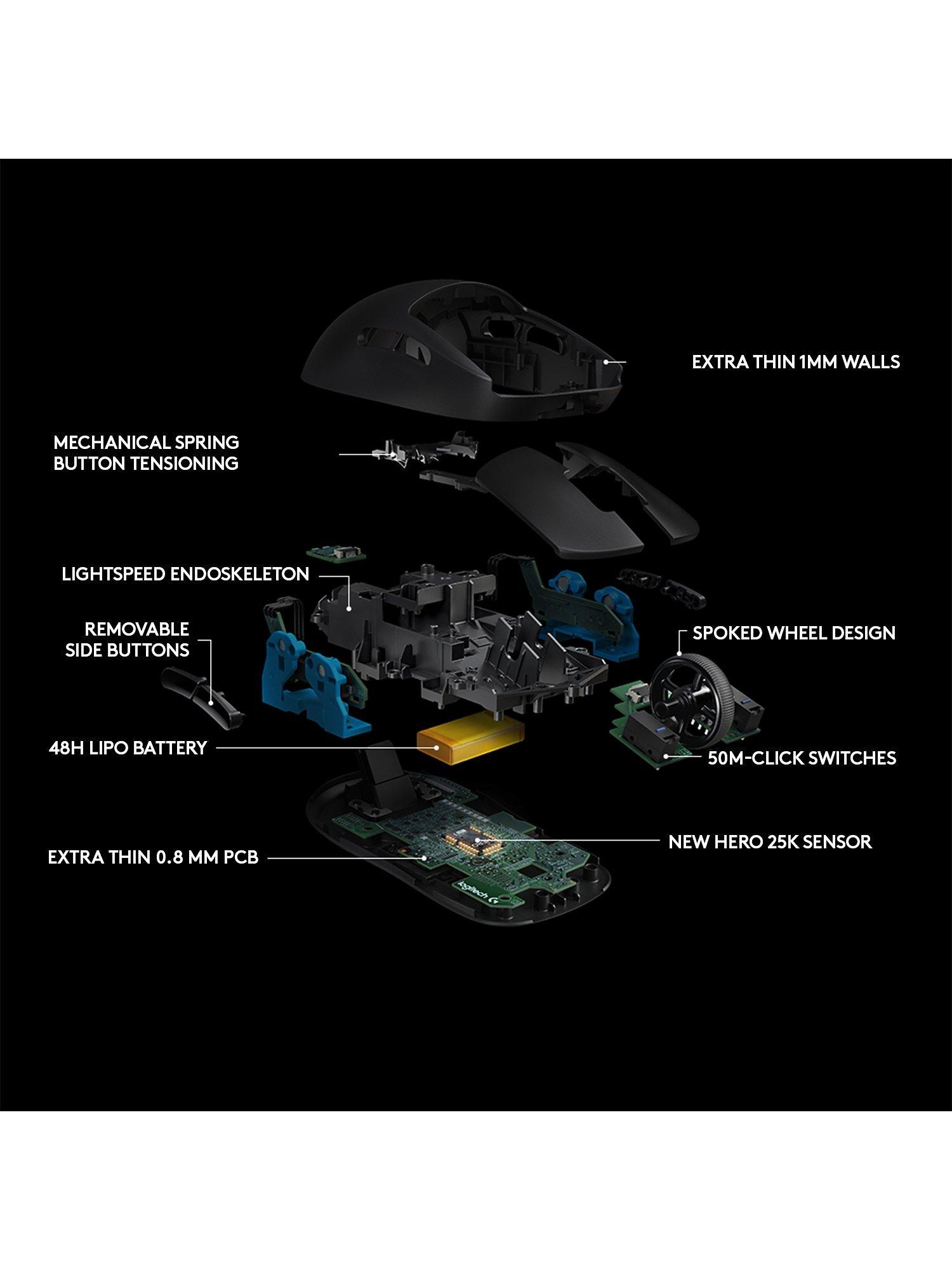 EXTRA THIN 1MM WALLS

MECHANICAL SPRING BUTTON TENSIONING

LIGHTSPEED ENDOSKELETON

REMOVABLE SIDE BUTTONS

SPOKED WHEEL DESIGN

48H LIPO BATTERY

50M-CLICK SWITCHES

NEW HERO 25K SENSOR

EXTRA THIN 0.8 MM PCB

logitech G