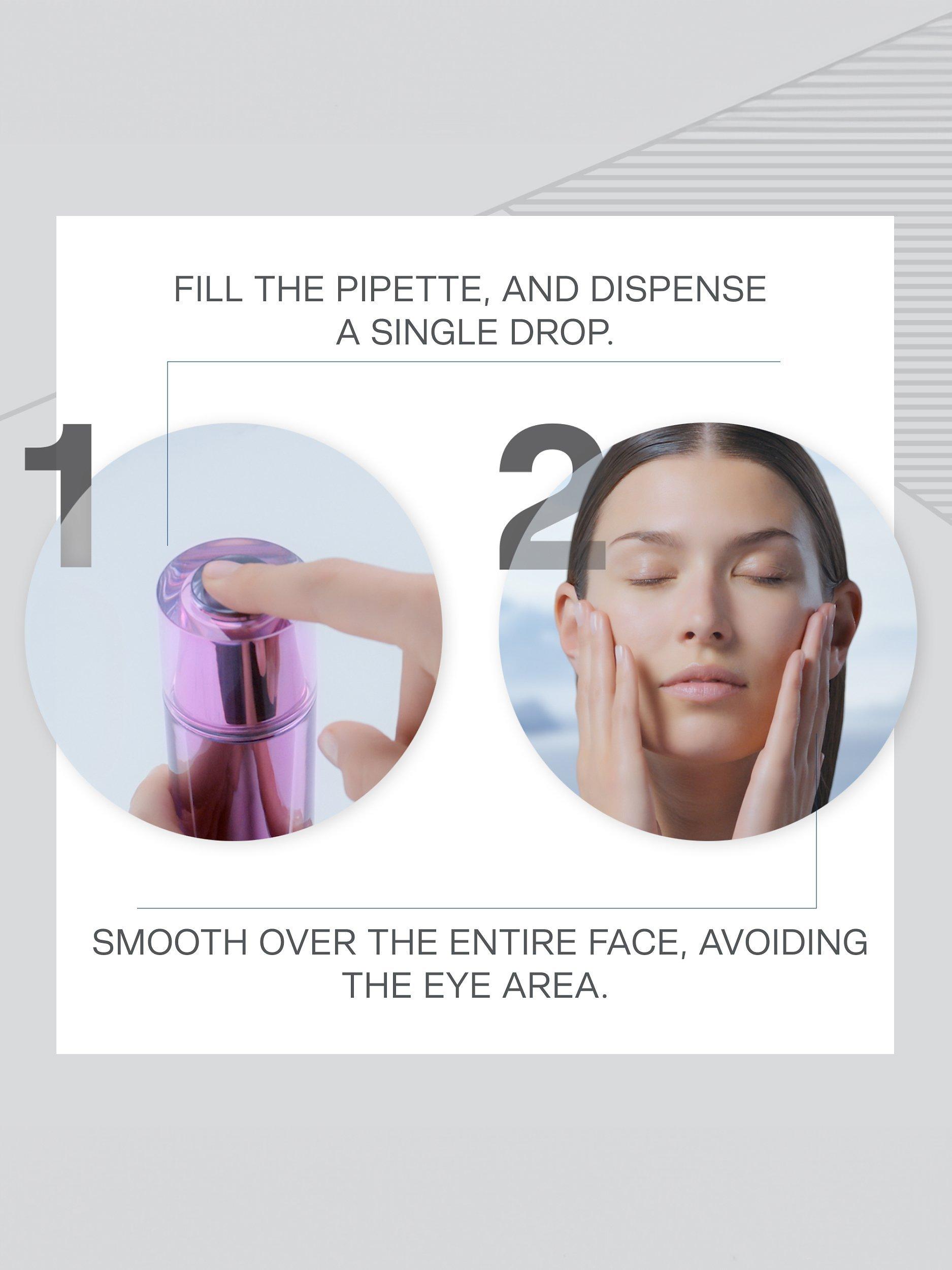 FILL THE PIPETTE, AND DISPENSE A SINGLE DROP.

1

2

SMOOTH OVER THE ENTIRE FACE, AVOIDING THE EYE AREA.