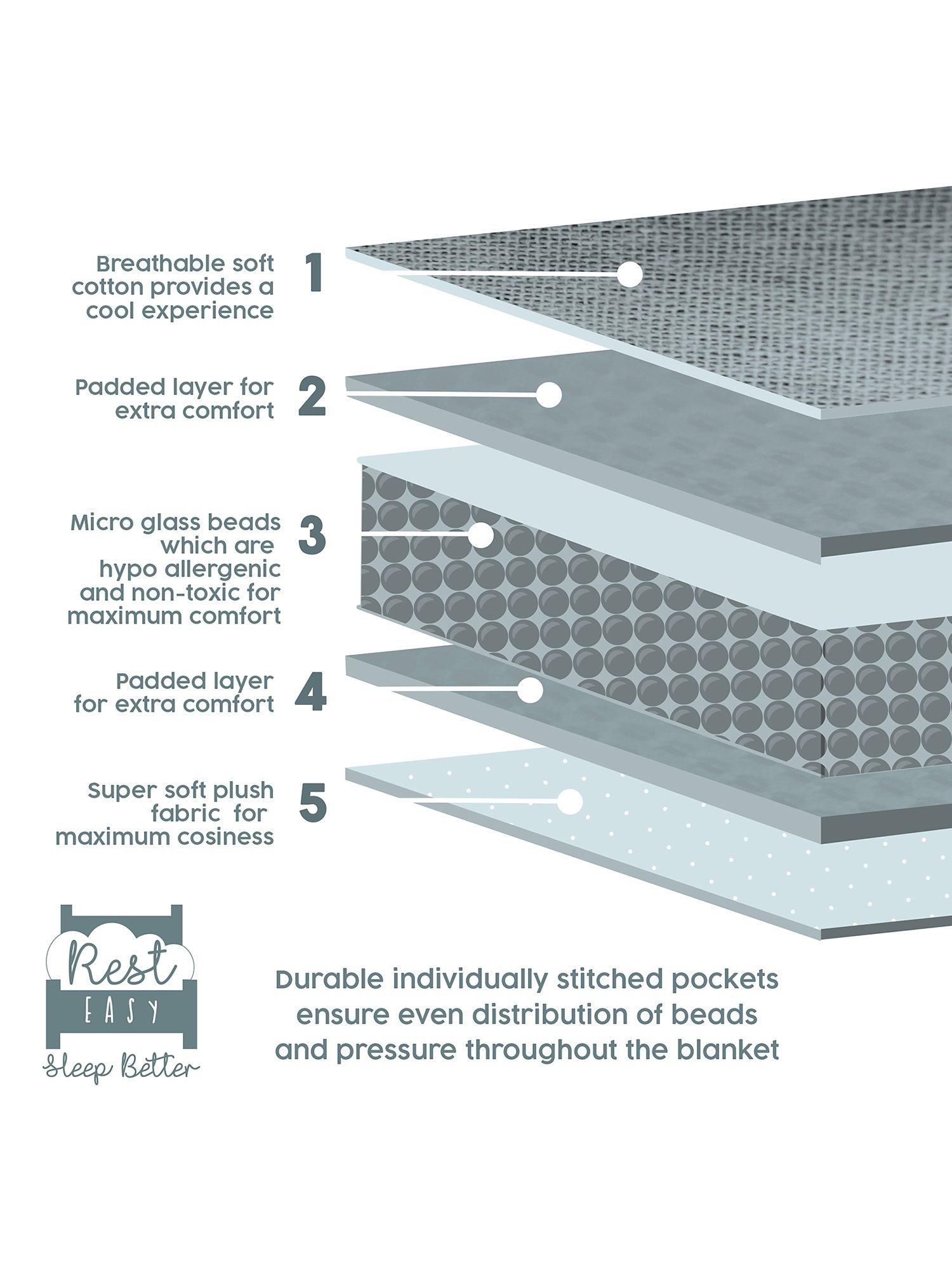 Breathable soft cotton provides a cool experience 1

Padded layer for extra comfort 2

Micro glass beads which are hypo allergenic and non-toxic for maximum comfort 3

Padded layer for extra comfort 4

Super soft plush fabric for maximum cosiness 5

Rest EASY Sleep Better

Durable individually stitched pockets ensure even distribution of beads and pressure throughout the blanket