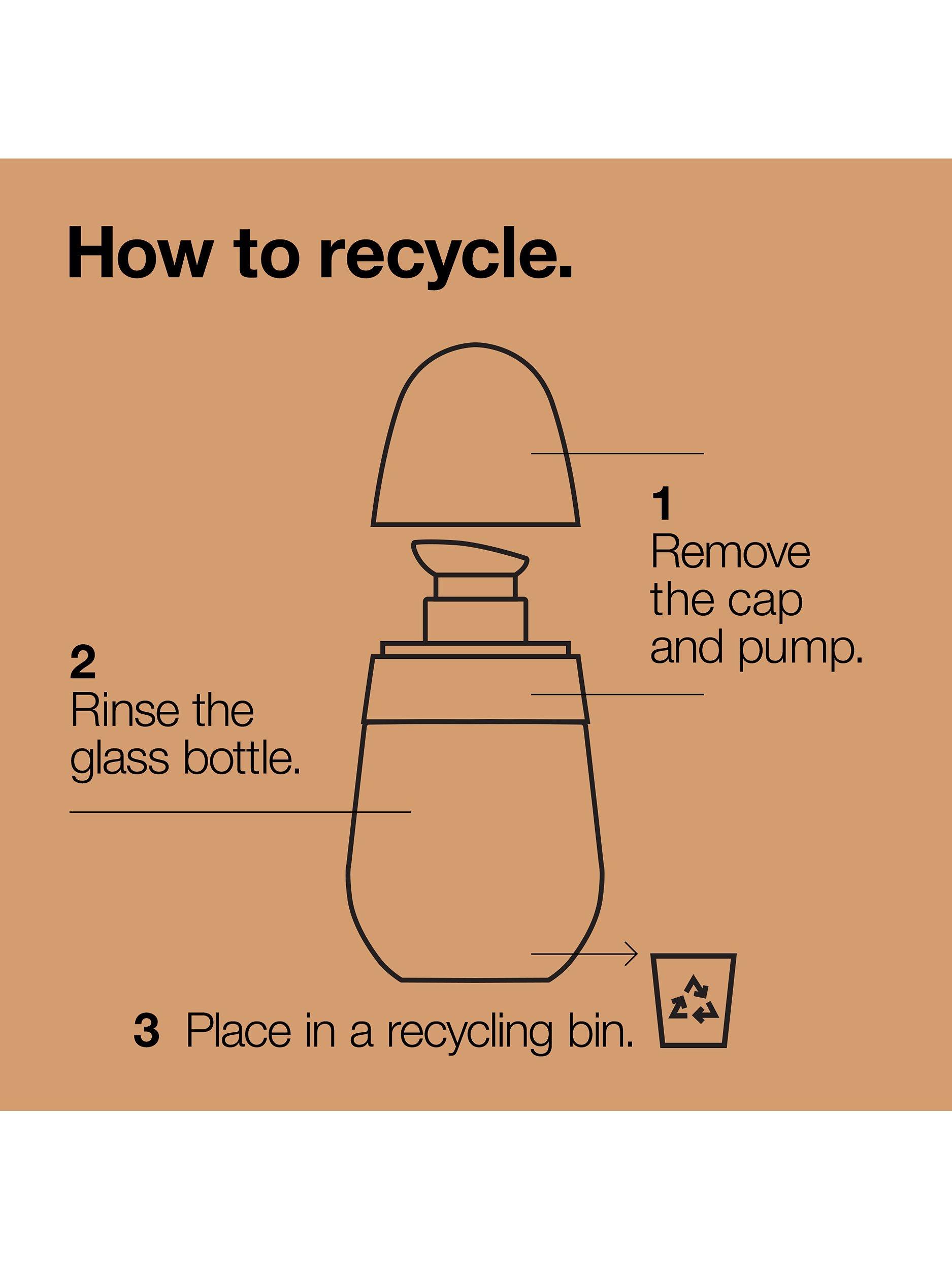 How to recycle.

1
Remove the cap and pump.

2
Rinse the glass bottle.

3 Place in a recycling bin.