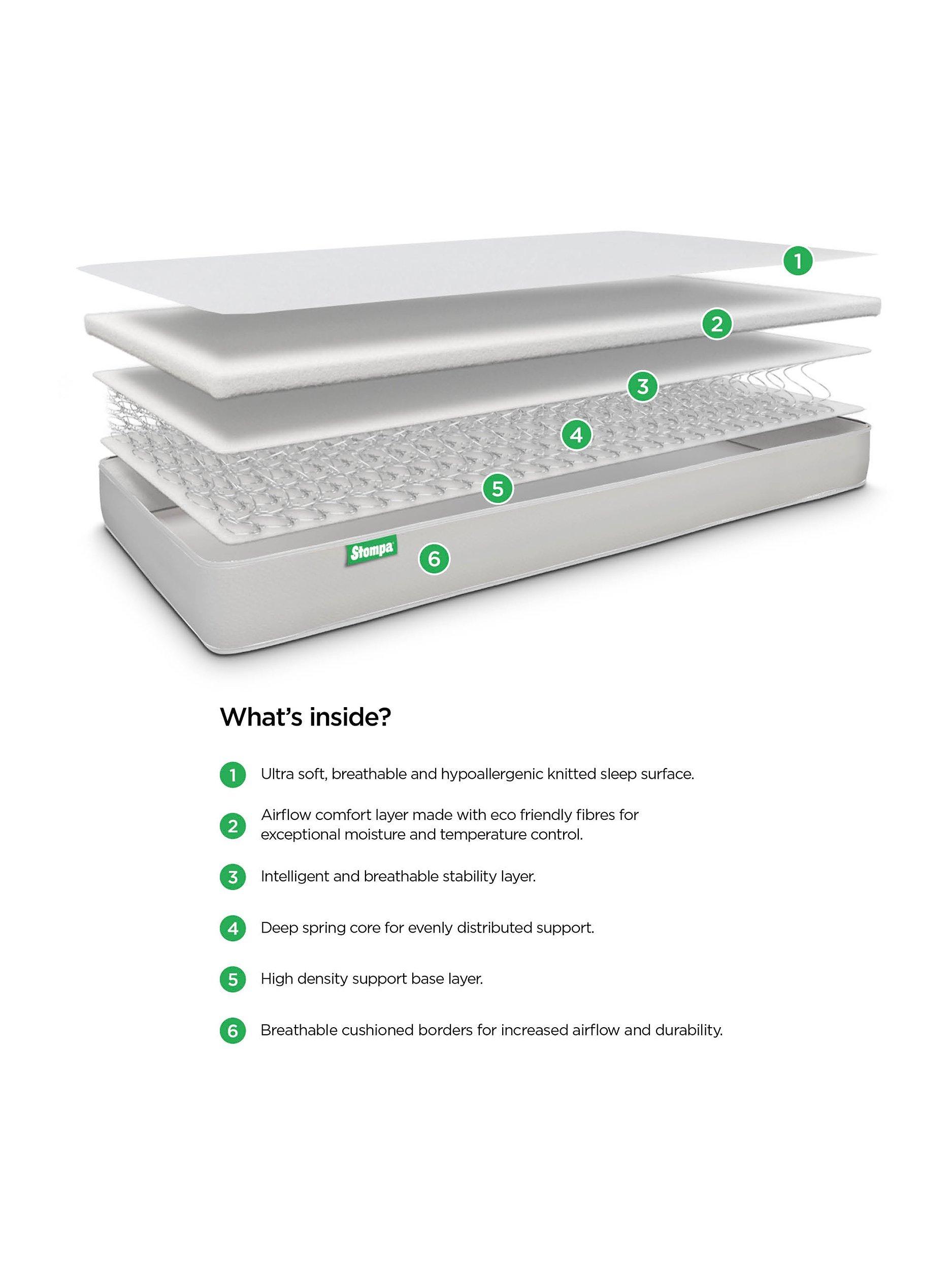 1

2

3

4

5

Stompa

6

What's inside?

1 Ultra soft, breathable and hypoallergenic knitted sleep surface.

2 Airflow comfort layer made with eco friendly fibres for exceptional moisture and temperature control.

3 Intelligent and breathable stability layer.

4 Deep spring core for evenly distributed support.

5 High density support base layer.

6 Breathable cushioned borders for increased airflow and durability.