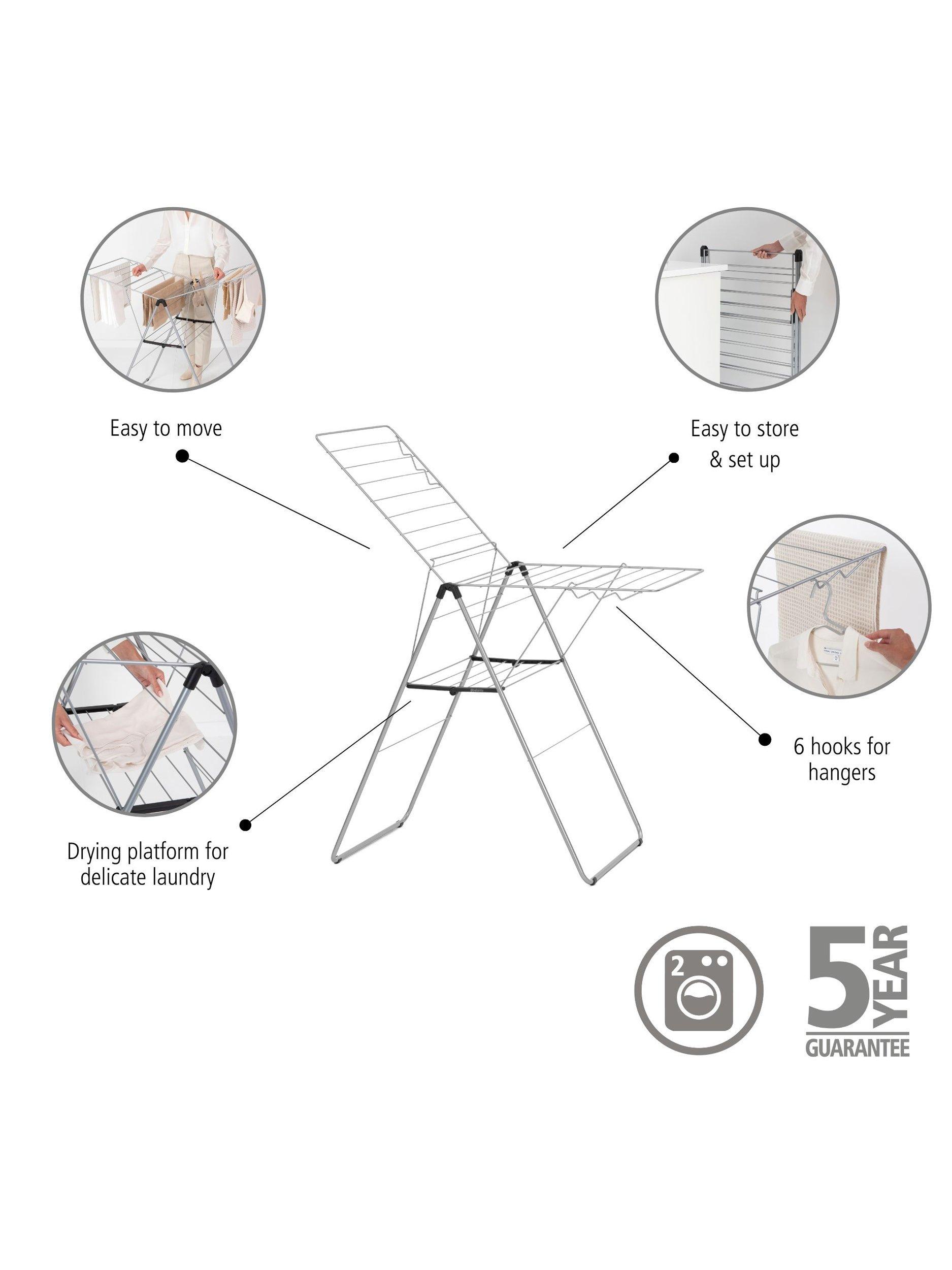 Easy to move

Easy to store & set up

6 hooks for hangers

Drying platform for delicate laundry

2

5 YEAR GUARANTEE