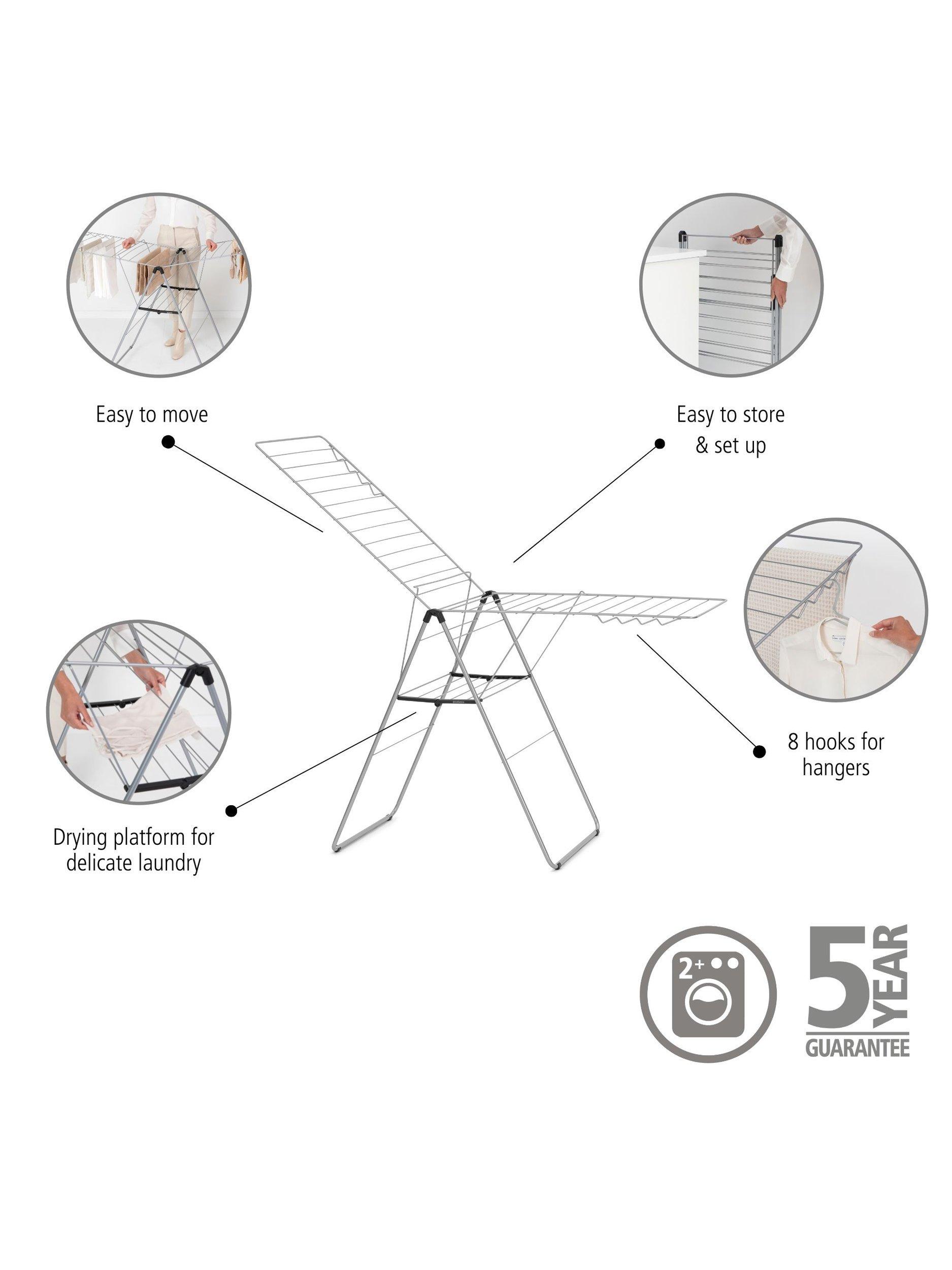 Easy to move

Easy to store & set up

8 hooks for hangers

Drying platform for delicate laundry

2+

5 YEAR GUARANTEE