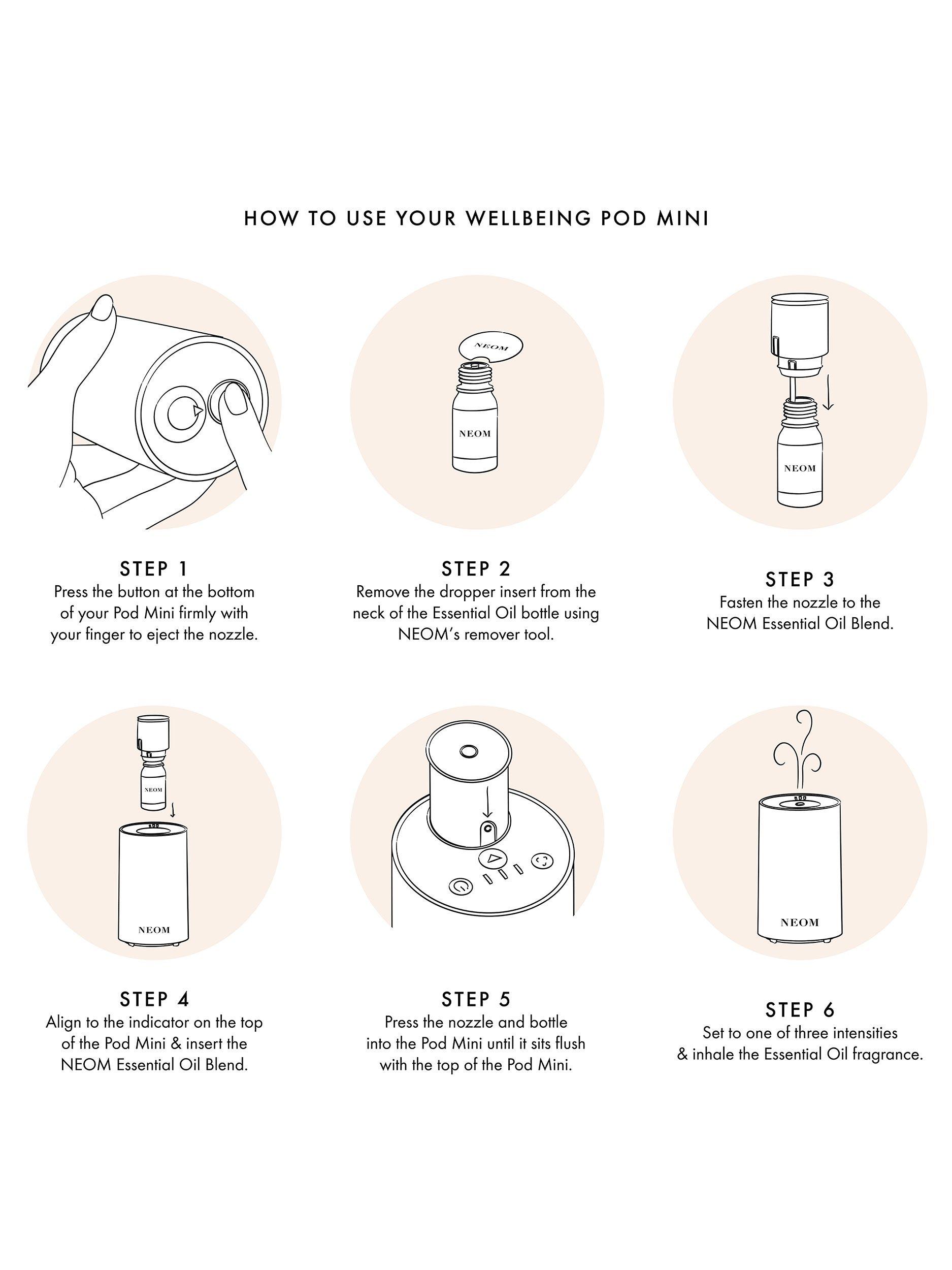 HOW TO USE YOUR WELLBEING POD MINI

NEOM

NEOM

NEOM

STEP 1
Press the button at the bottom of your Pod Mini firmly with your finger to eject the nozzle.

STEP 2
Remove the dropper insert from the neck of the Essential Oil bottle using NEOM's remover tool.

STEP 3
Fasten the nozzle to the NEOM Essential Oil Blend.

NEOM

NEOM

NEOM

STEP 4
Align to the indicator on the top of the Pod Mini & insert the NEOM Essential Oil Blend.

STEP 5
Press the nozzle and bottle into the Pod Mini until it sits flush with the top of the Pod Mini.

STEP 6
Set to one of three intensities & inhale the Essential Oil fragrance.