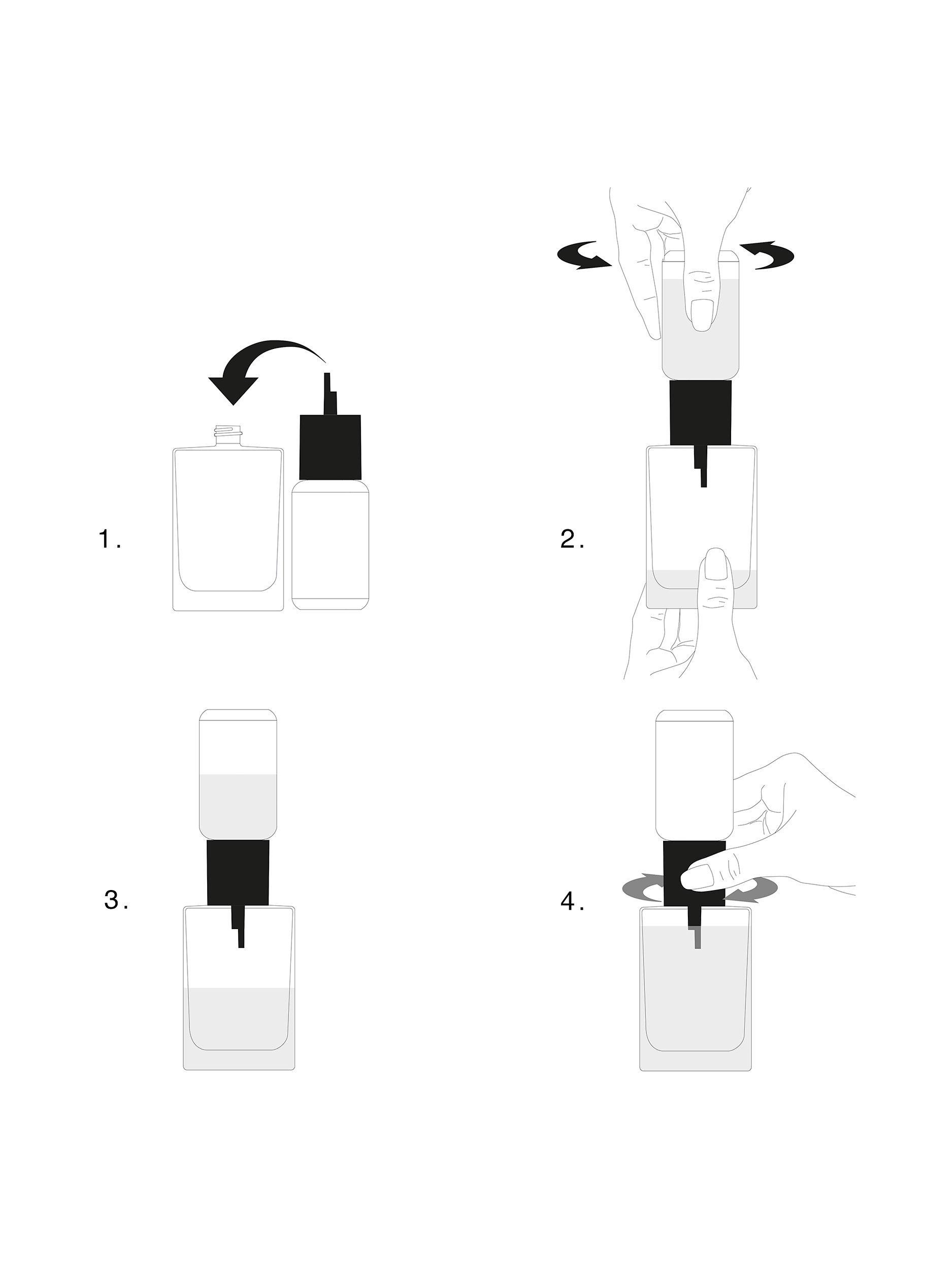 1.

2.

3.

4.