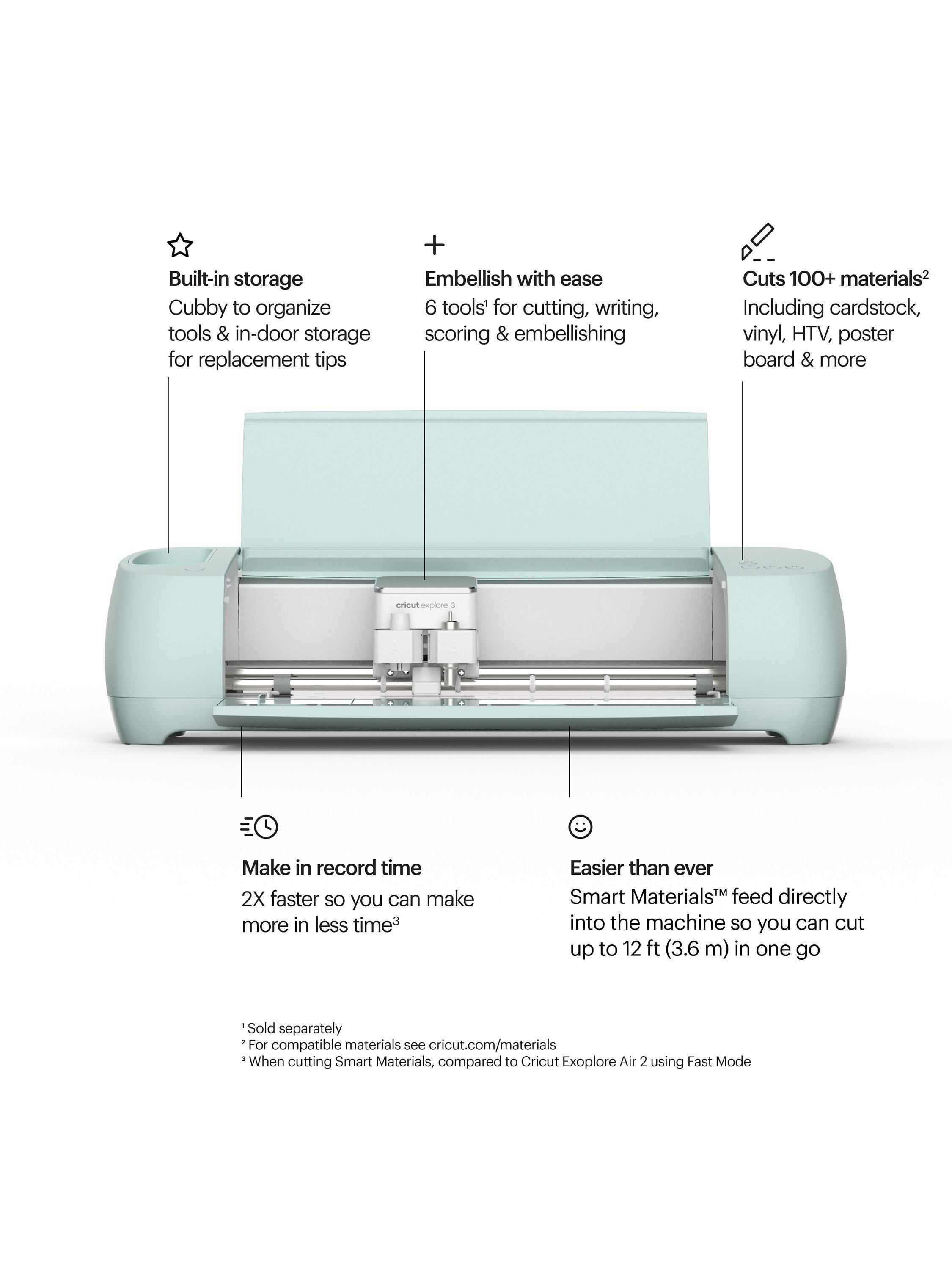 Built-in storage
Cubby to organize tools & in-door storage for replacement tips

Embellish with ease
6 tools¹ for cutting, writing, scoring & embellishing

Cuts 100+ materials²
Including cardstock, vinyl, HTV, poster board & more

cricut explore 3

A

B

Make in record time
2X faster so you can make more in less time³

Easier than ever
Smart Materials™ feed directly into the machine so you can cut up to 12 ft (3.6 m) in one go

¹ Sold separately
² For compatible materials see cricut.com/materials
³ When cutting Smart Materials, compared to Cricut Exoplore Air 2 using Fast Mode