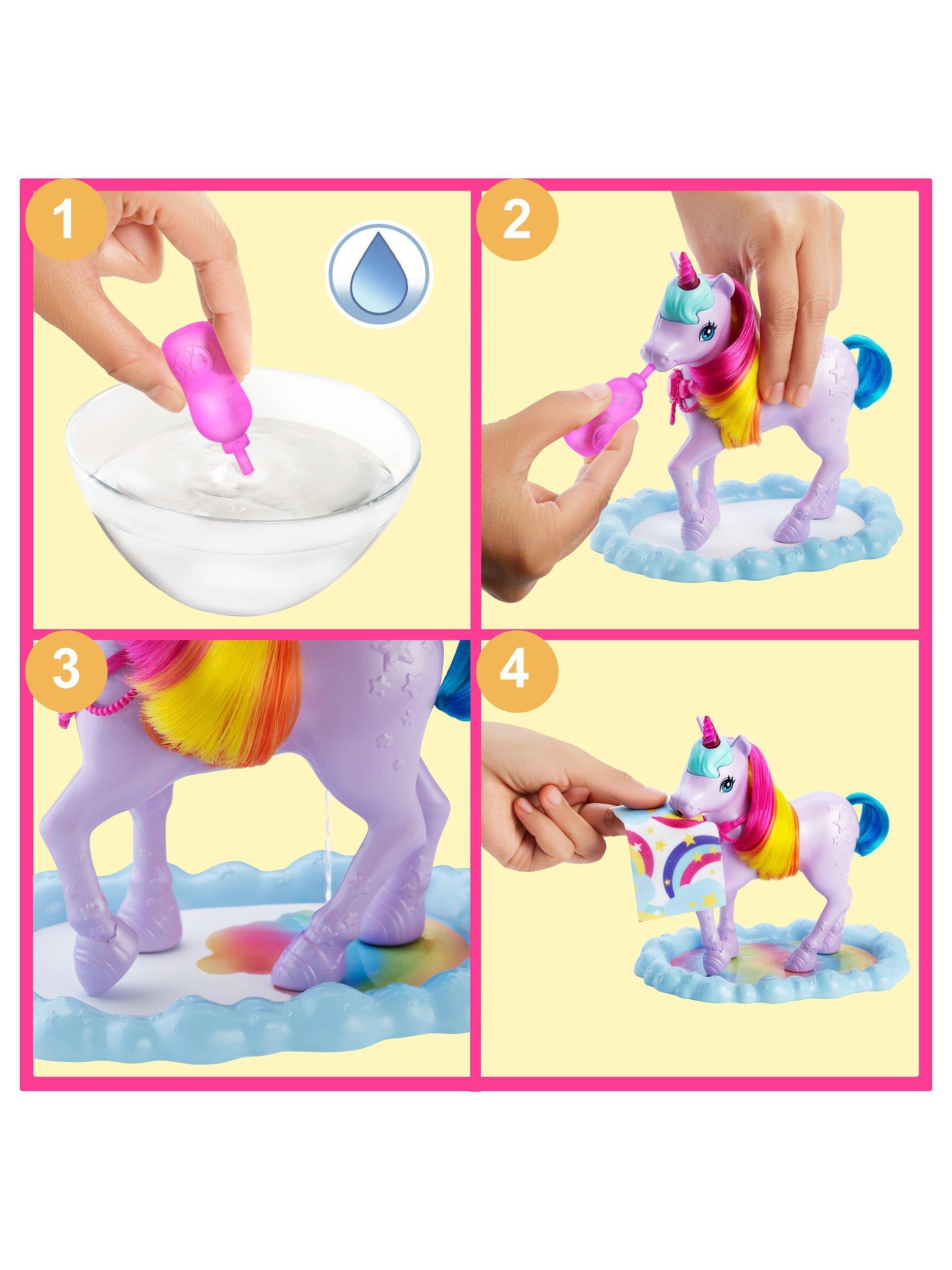 1

2

3

4