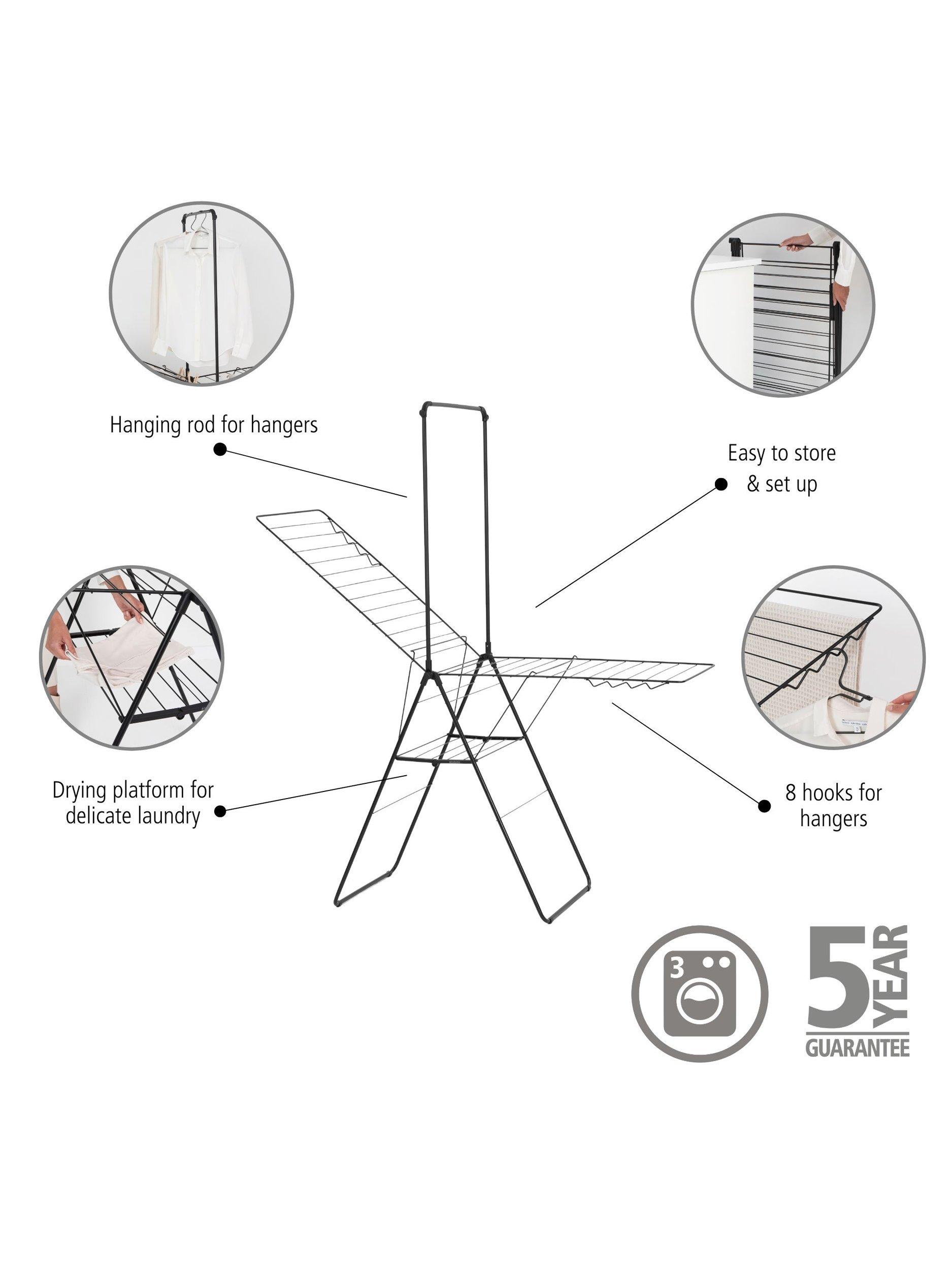 Hanging rod for hangers

Easy to store & set up

Drying platform for delicate laundry

8 hooks for hangers

3

5 YEAR GUARANTEE