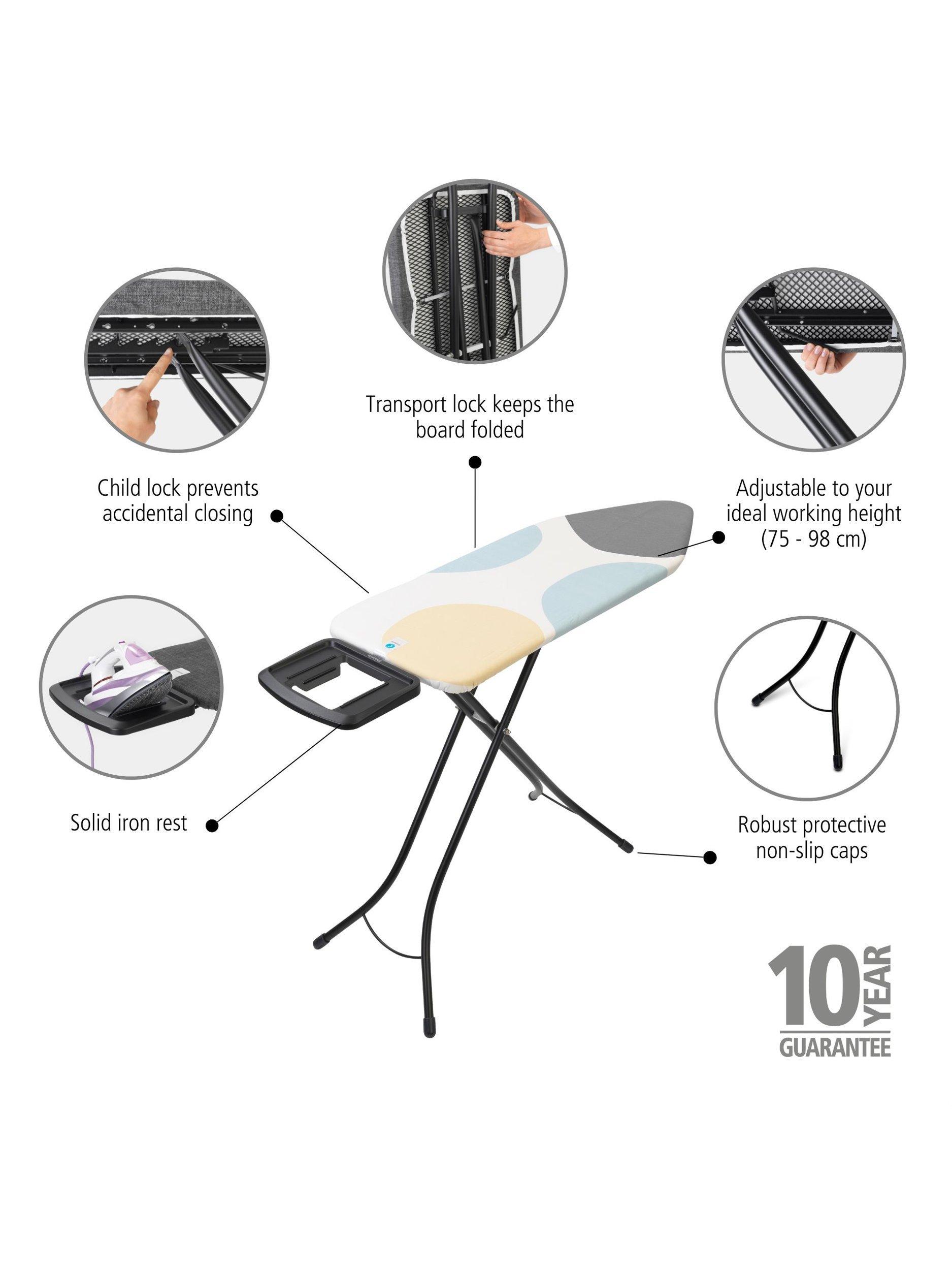 Transport lock keeps the board folded

Child lock prevents accidental closing

Adjustable to your ideal working height (75 - 98 cm)

Solid iron rest

Robust protective non-slip caps

10 YEAR GUARANTEE