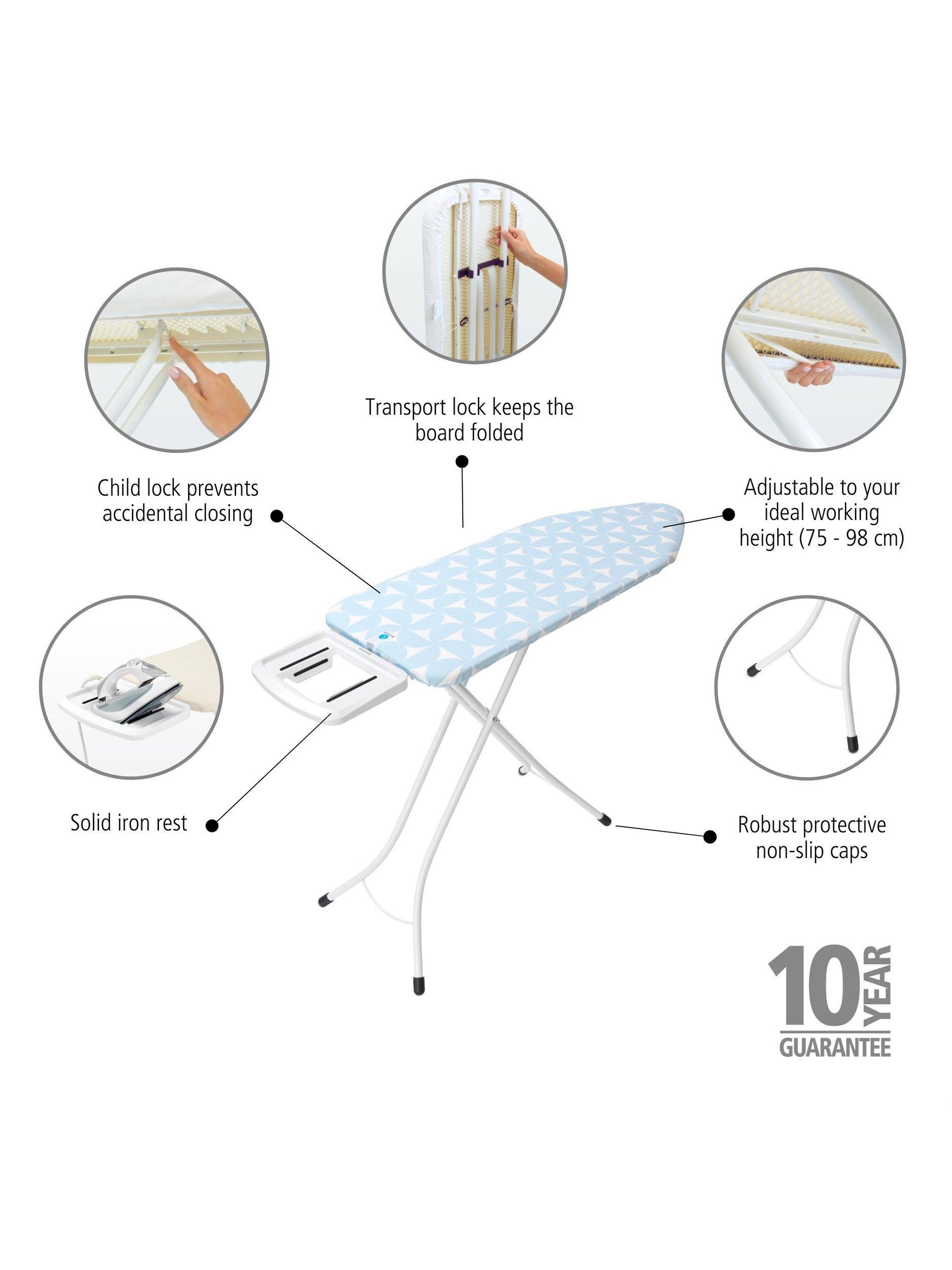 Transport lock keeps the board folded

Child lock prevents accidental closing

Adjustable to your ideal working height (75 - 98 cm)

Solid iron rest

Robust protective non-slip caps

10 YEAR
GUARANTEE