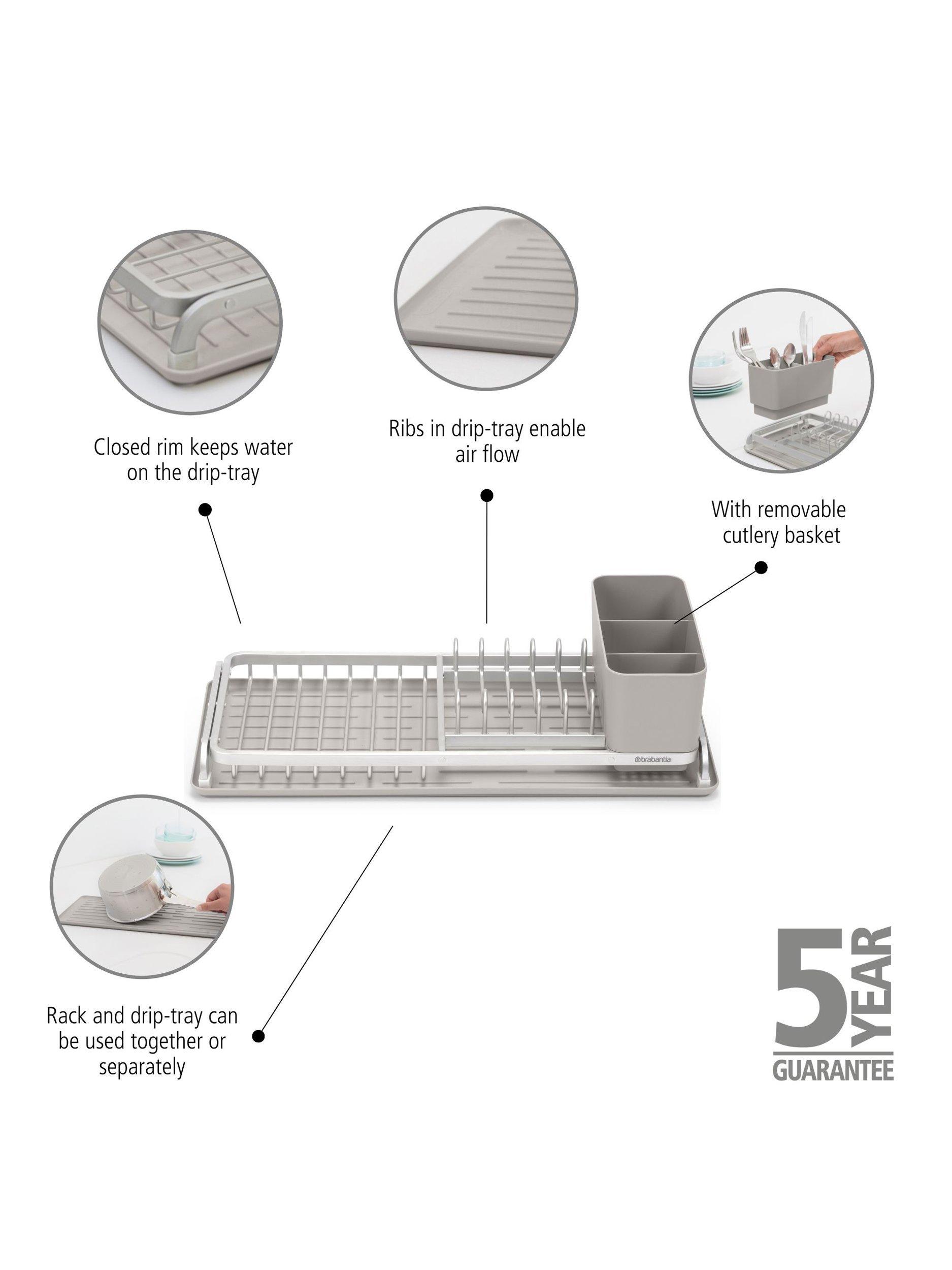 Closed rim keeps water on the drip-tray

Ribs in drip-tray enable air flow

With removable cutlery basket

brabantia

Rack and drip-tray can be used together or separately

5 YEAR GUARANTEE