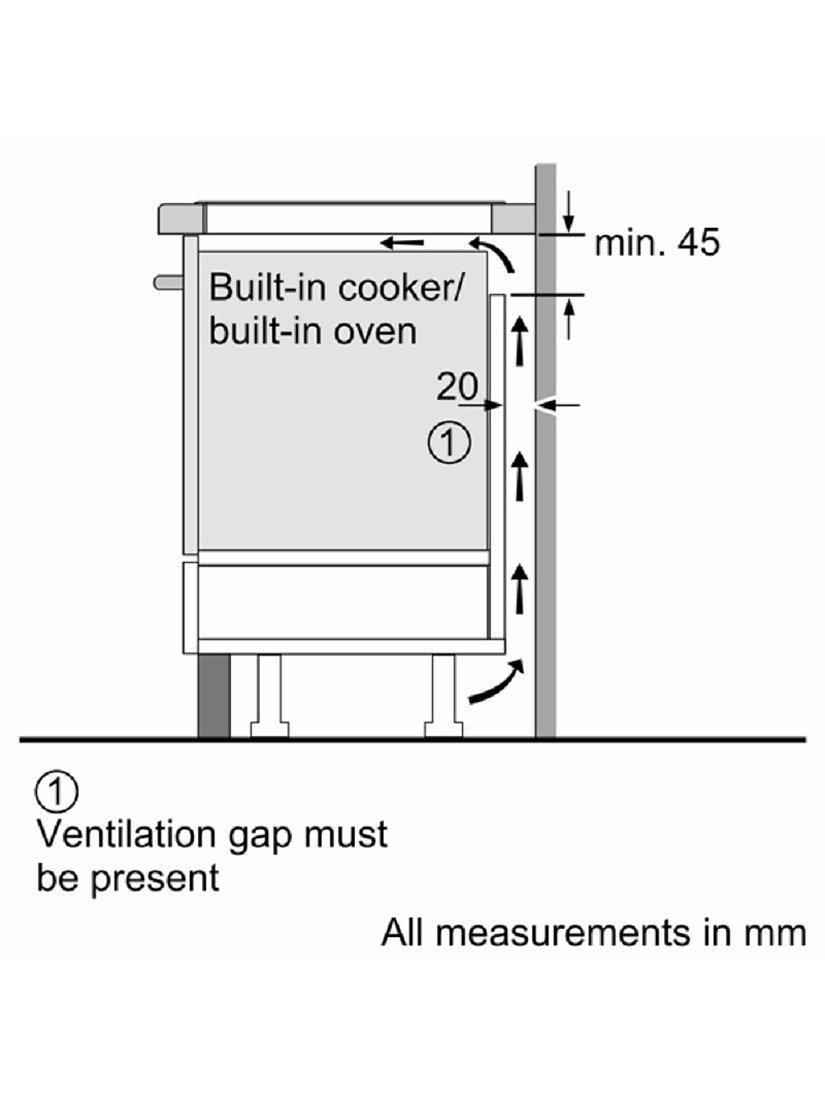 min. 45

Built-in cooker/ built-in oven

20

①

①
Ventilation gap must be present

All measurements in mm