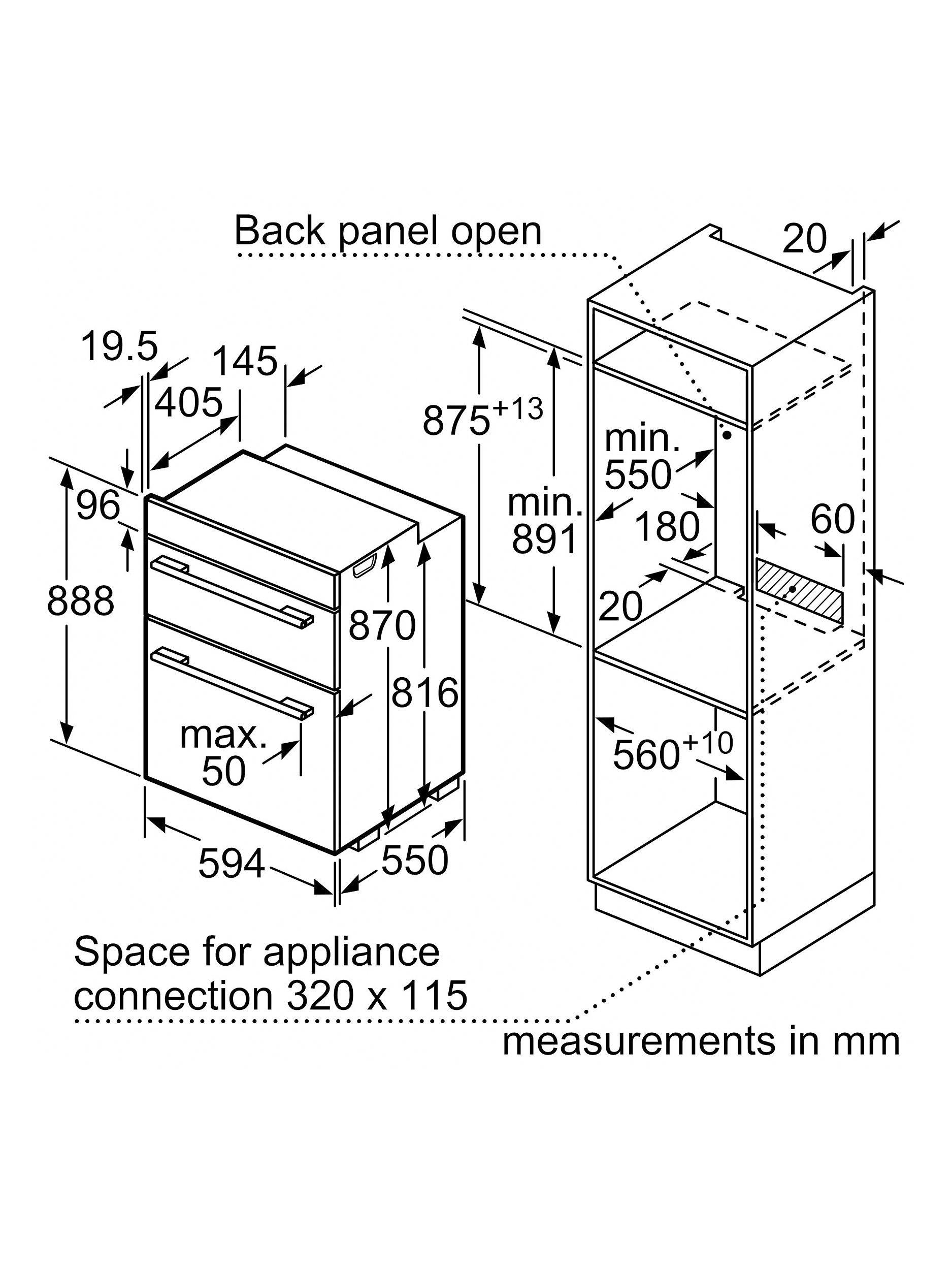 Back panel open

20

19.5

145

405

$875^{+13}$

min.
550

96

min.
891

180

60

888

870

20

816

max.
50

$560^{+10}$

594

550

Space for appliance connection 320 x 115

measurements in mm