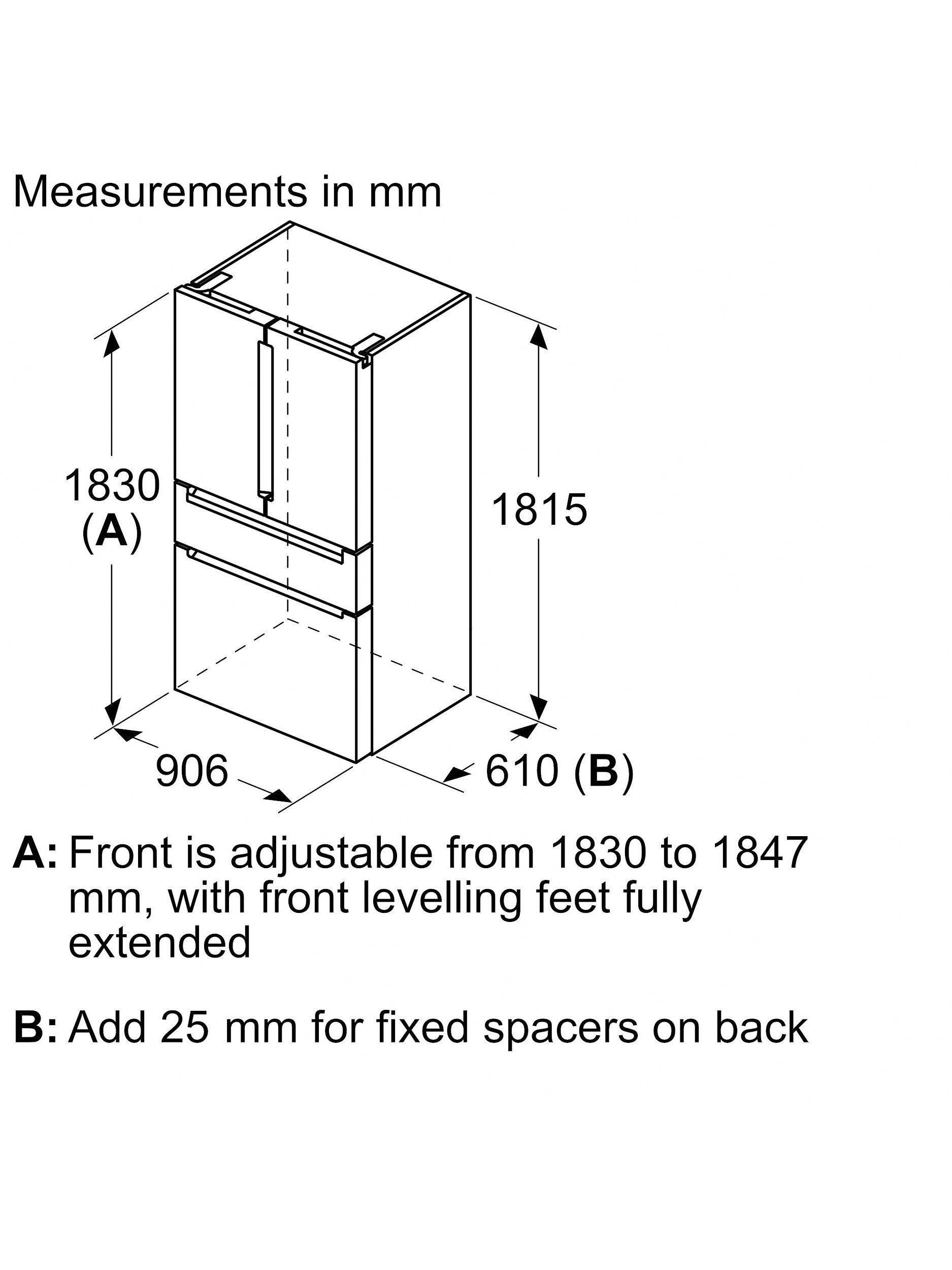 Measurements in mm

1830
(A)

1815

906

610 (B)

A: Front is adjustable from 1830 to 1847 mm, with front levelling feet fully extended

B: Add 25 mm for fixed spacers on back