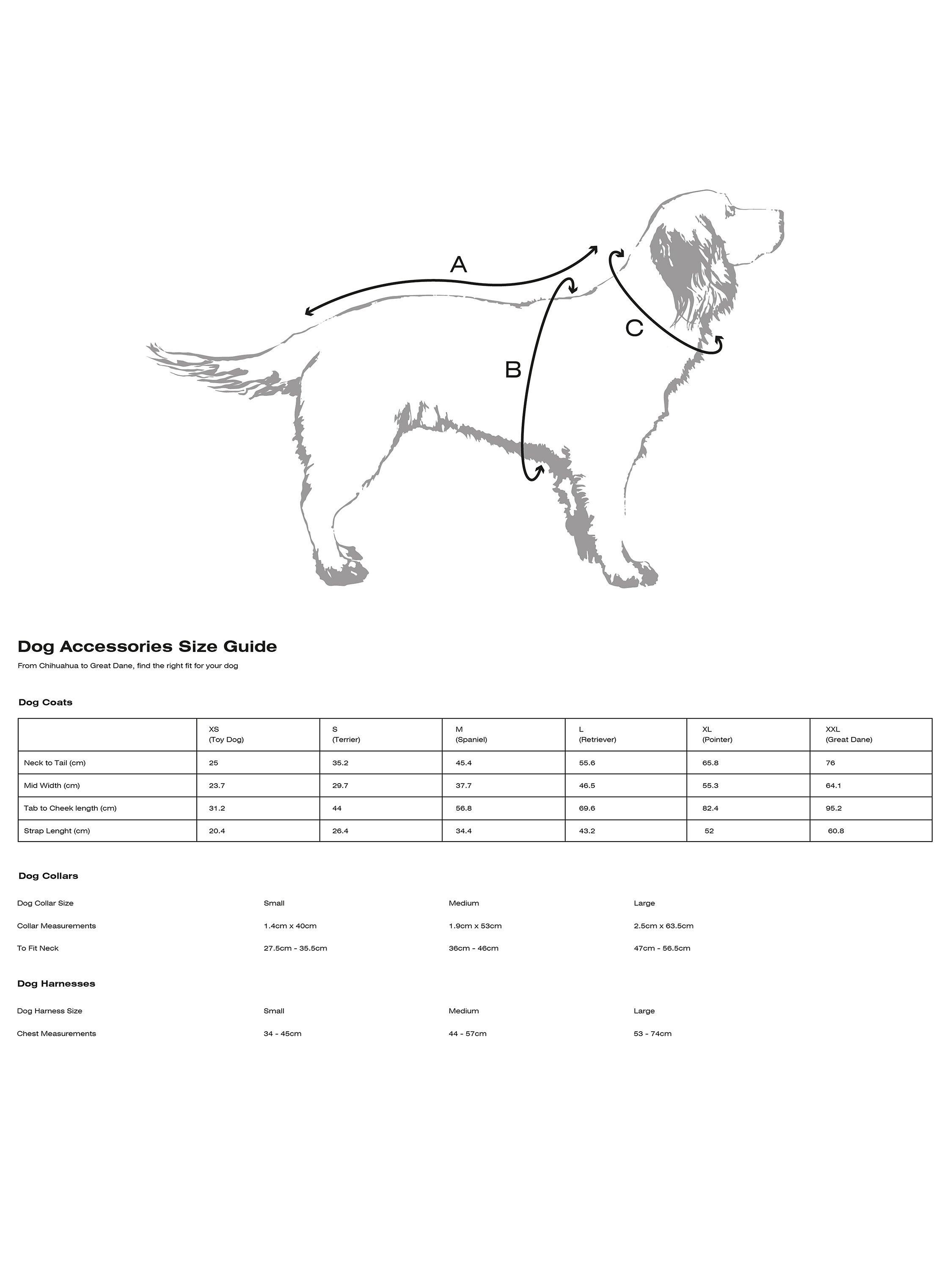 A

B

C

Dog Accessories Size Guide

From Chihuahua to Great Dane, find the right fit for your dog

Dog Coats

| | XS (Toy Dog) | S (Terrier) | M (Spaniel) | L (Retriever) | XL (Pointer) | XXL (Great Dane) |
|---|---|---|---|---|---|---|
| Neck to Tail (cm) | 25 | 35.2 | 45.4 | 55.6 | 65.8 | 76 |
| Mid Width (cm) | 23.7 | 29.7 | 37.7 | 46.5 | 55.3 | 64.1 |
| Tab to Cheek length (cm) | 31.2 | 44 | 56.8 | 69.6 | 82.4 | 95.2 |
| Strap Lenght (cm) | 20.4 | 26.4 | 34.4 | 43.2 | 52 | 60.8 |

Dog Collars

| Dog Collar Size | Small | Medium | Large |
|---|---|---|---|
| Collar Measurements | 1.4cm x 40cm | 1.9cm x 53cm | 2.5cm x 63.5cm |
| To Fit Neck | 27.5cm - 35.5cm | 36cm - 46cm | 47cm - 56.5cm |

Dog Harnesses

| Dog Harness Size | Small | Medium | Large |
|---|---|---|---|
| Chest Measurements | 34 - 45cm | 44 - 57cm | 53 - 74cm |