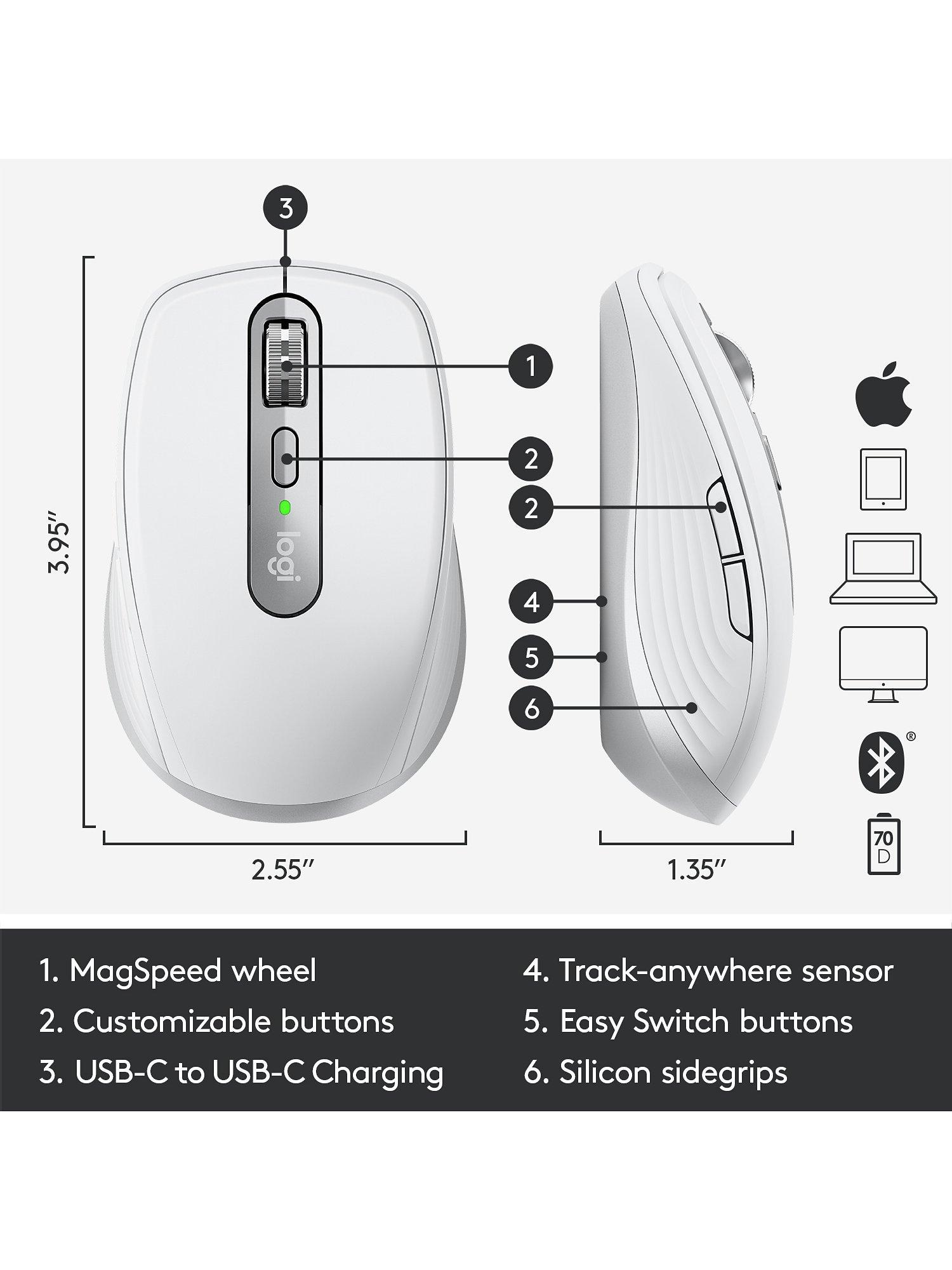 3

1

2

2

4

5

6

logi

3.95″

2.55″

1.35″

®

70
D

1. MagSpeed wheel
2. Customizable buttons
3. USB-C to USB-C Charging

4. Track-anywhere sensor
5. Easy Switch buttons
6. Silicon sidegrips