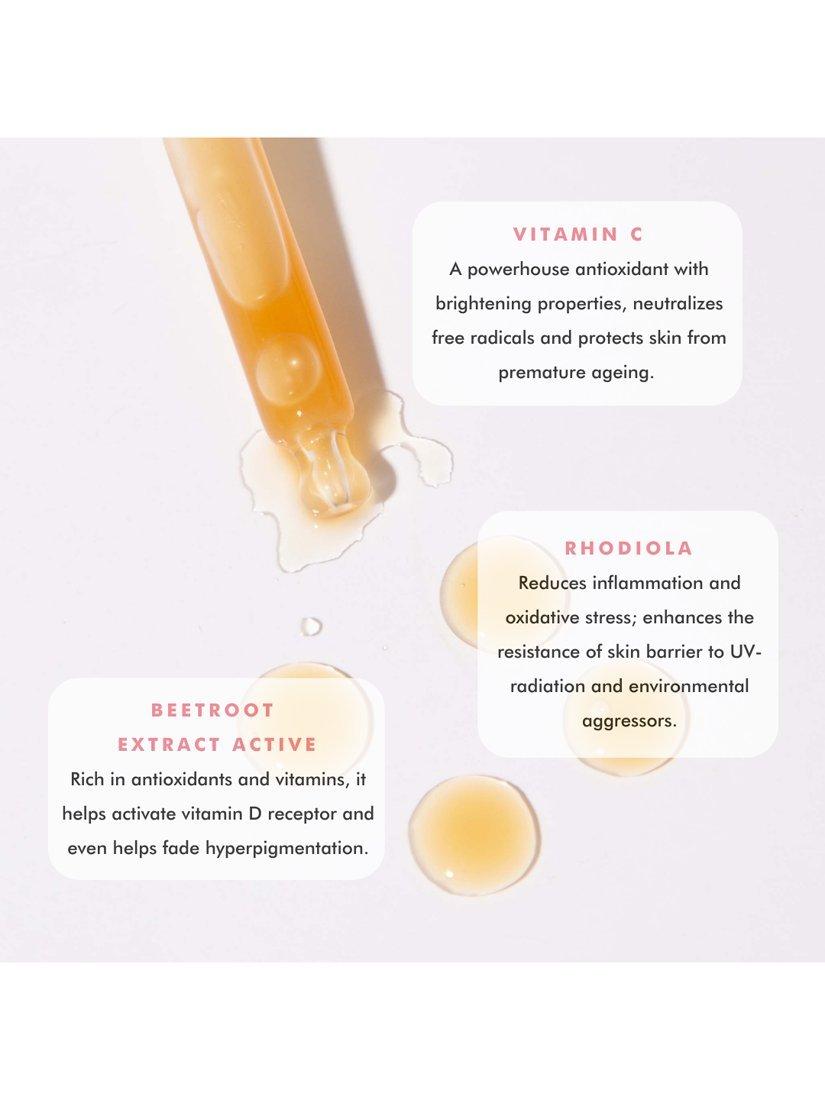 VITAMIN C
A powerhouse antioxidant with brightening properties, neutralizes free radicals and protects skin from premature ageing.

RHODIOLA
Reduces inflammation and oxidative stress; enhances the resistance of skin barrier to UV-radiation and environmental aggressors.

BEETROOT EXTRACT ACTIVE
Rich in antioxidants and vitamins, it helps activate vitamin D receptor and even helps fade hyperpigmentation.