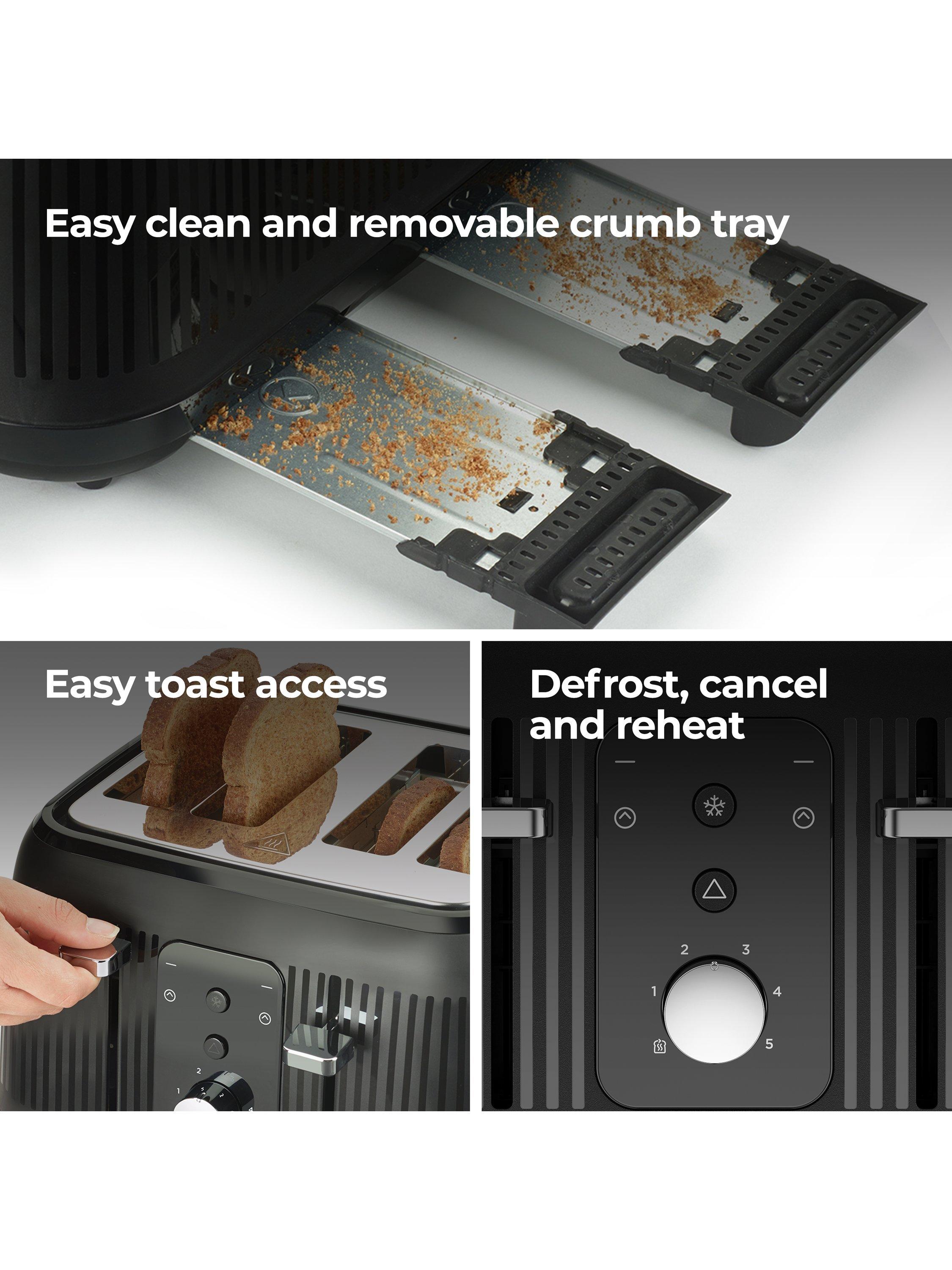 Easy clean and removable crumb tray

Easy toast access

2
1

Defrost, cancel and reheat

2 3
1 4
5