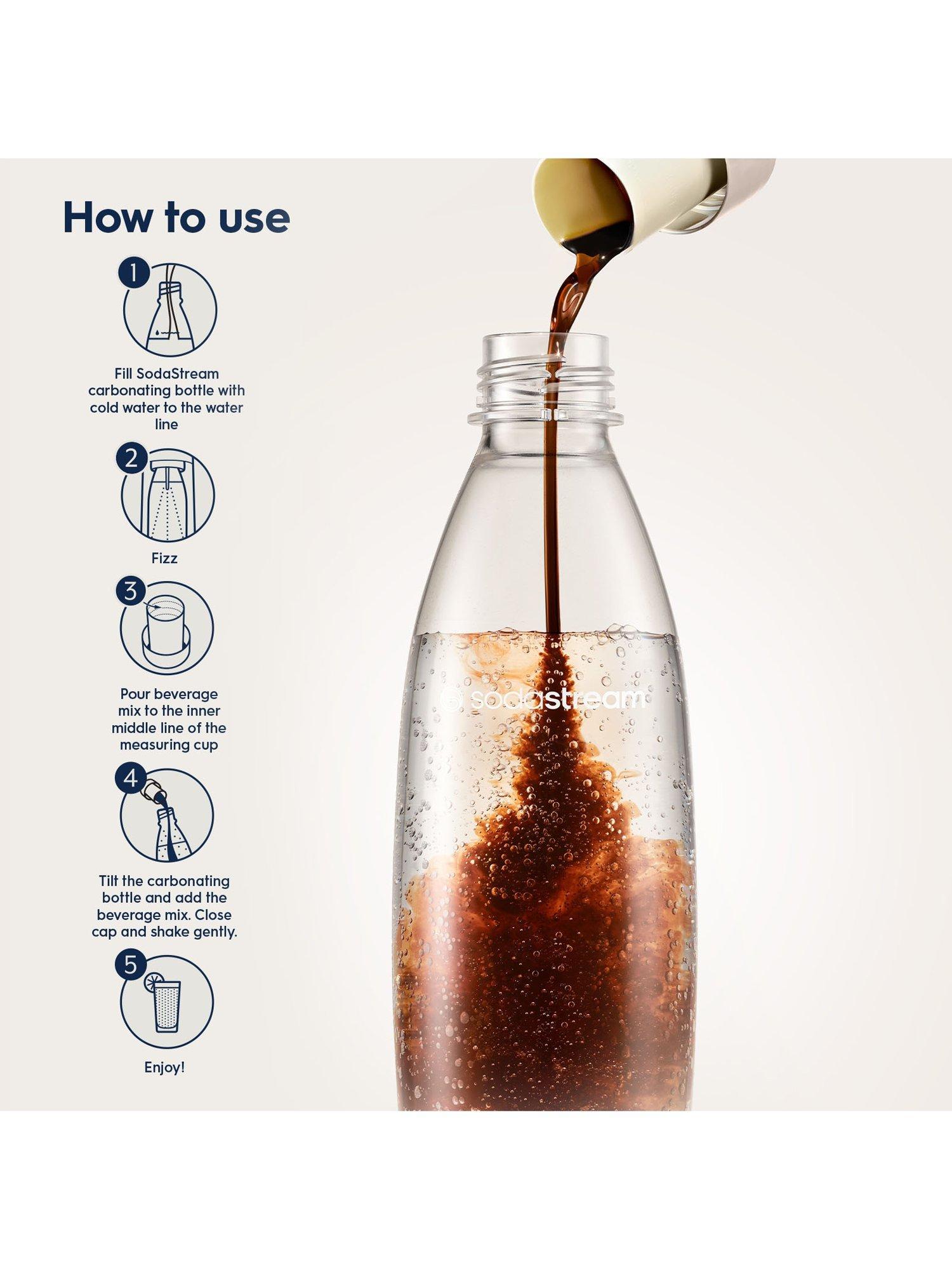 How to use

1

Fill SodaStream carbonating bottle with cold water to the water line

2

Fizz

3

Pour beverage mix to the inner middle line of the measuring cup

4

Tilt the carbonating bottle and add the beverage mix. Close cap and shake gently.

5

Enjoy!

sodastream