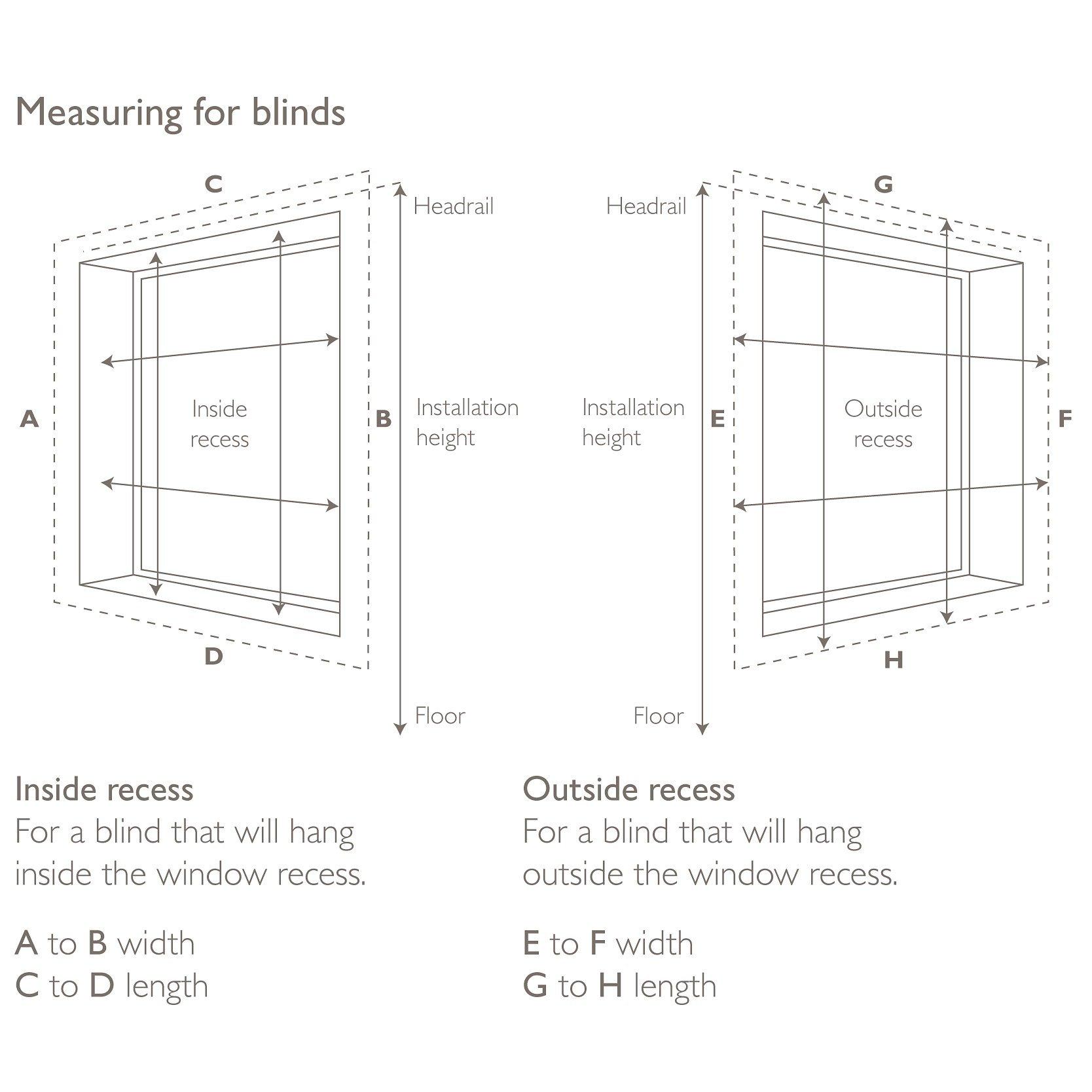 Measuring for blinds

C

Headrail

A

Inside recess

B

Installation height

D

Floor

G

Headrail

Installation height

E

Outside recess

F

H

Floor

Inside recess
For a blind that will hang inside the window recess.

A to B width
C to D length

Outside recess
For a blind that will hang outside the window recess.

E to F width
G to H length