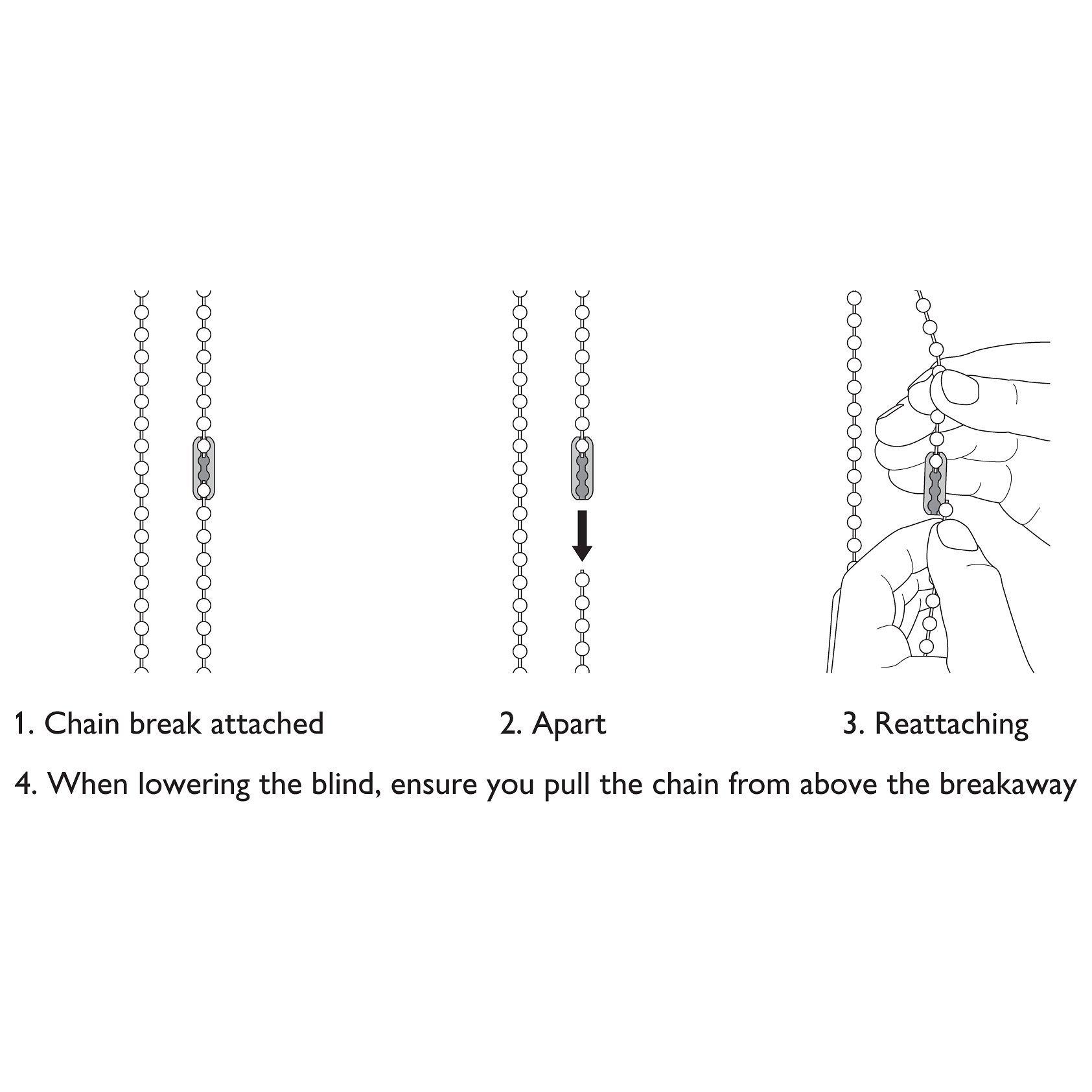 1. Chain break attached

2. Apart

3. Reattaching

4. When lowering the blind, ensure you pull the chain from above the breakaway